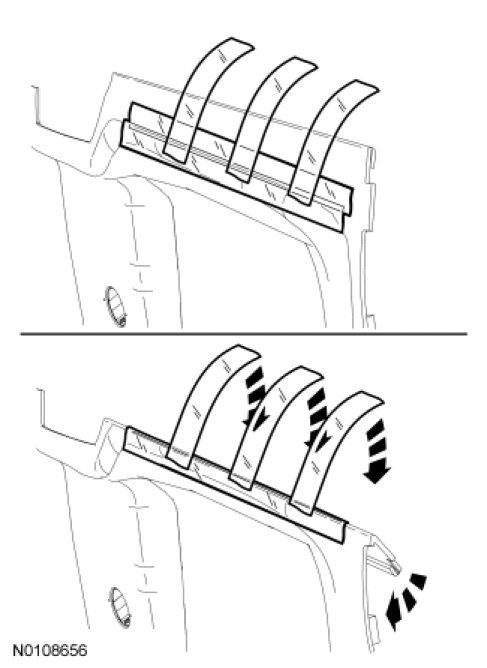 N0108656