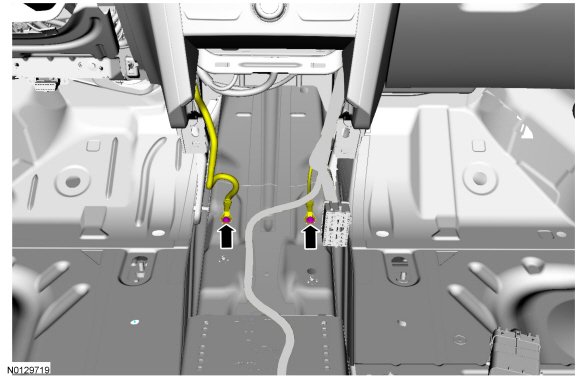 N0129719