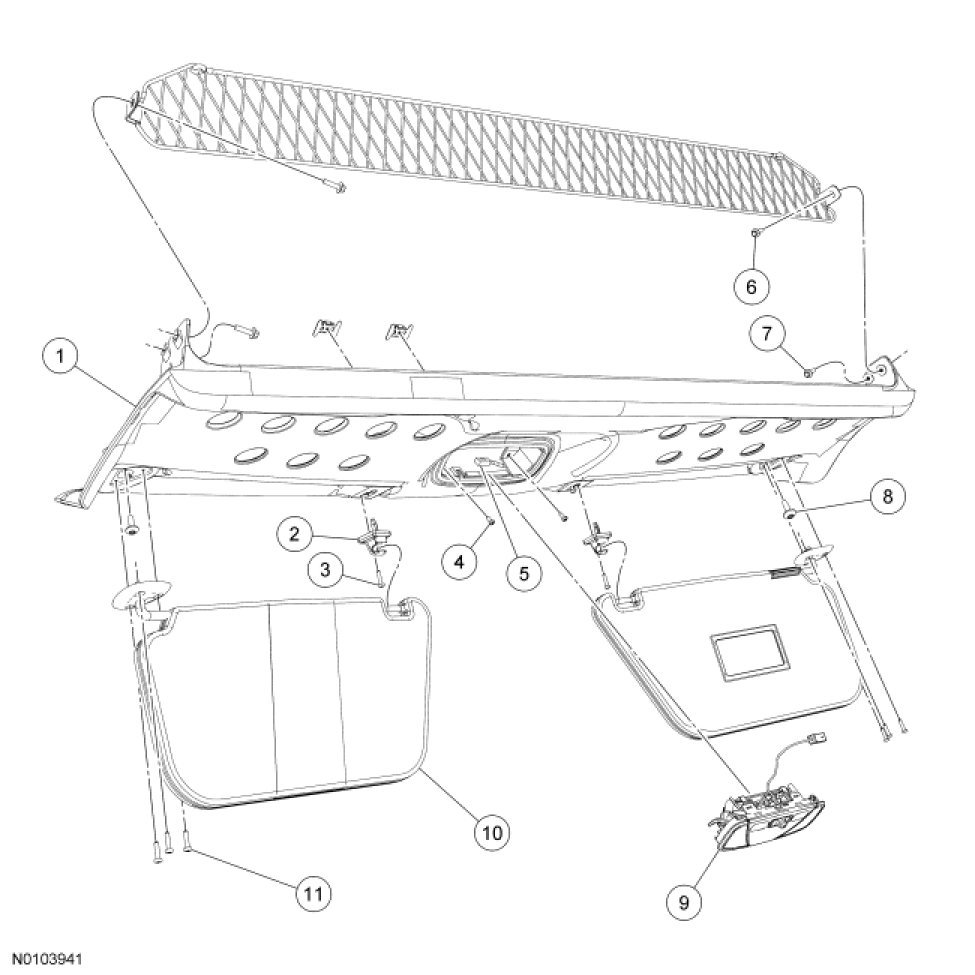 6
7
1
8
2
3
4
5
10
11
9
N0103941