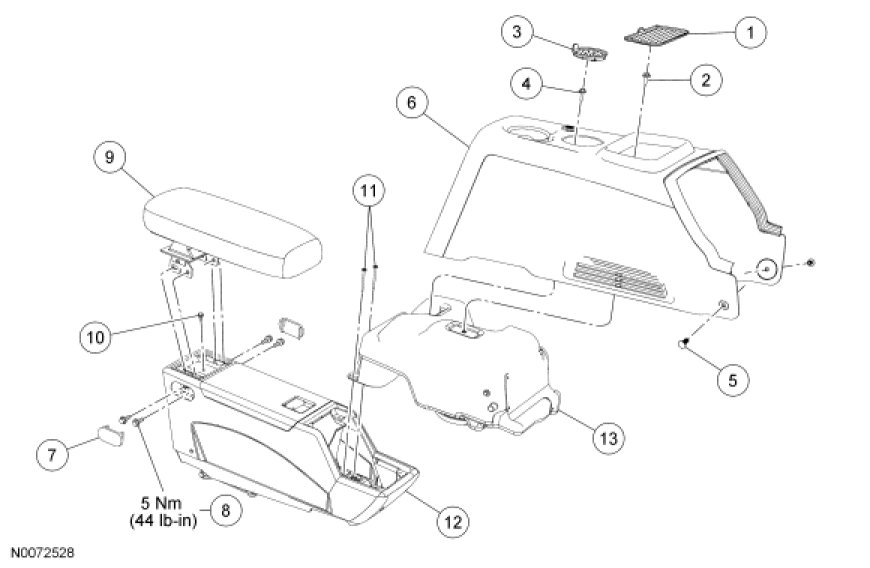 3
1
4
2
6
9
11
10
5
13
7
5 Nm
(44 lb-in)
8
12
N0072528