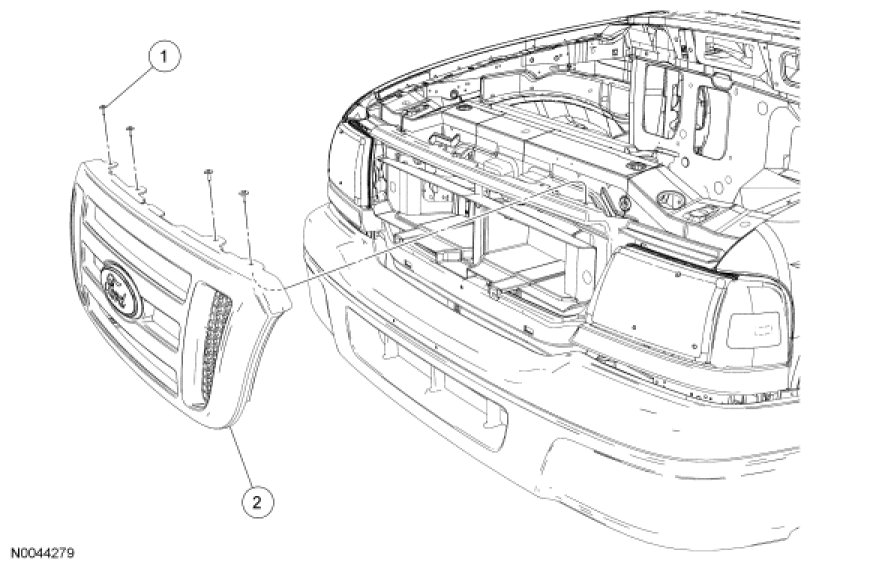 1

Ford

2

N0044279