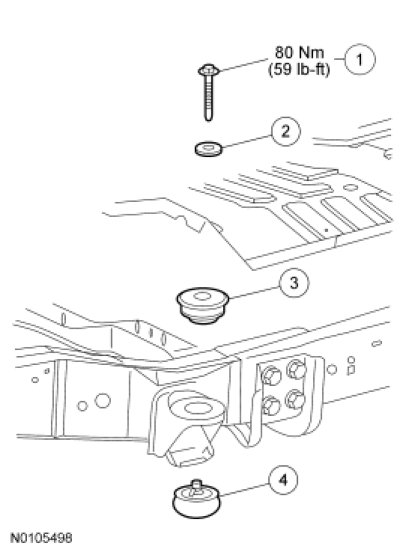 80 Nm
(59 lb-ft)

1

2

3

4

N0105498