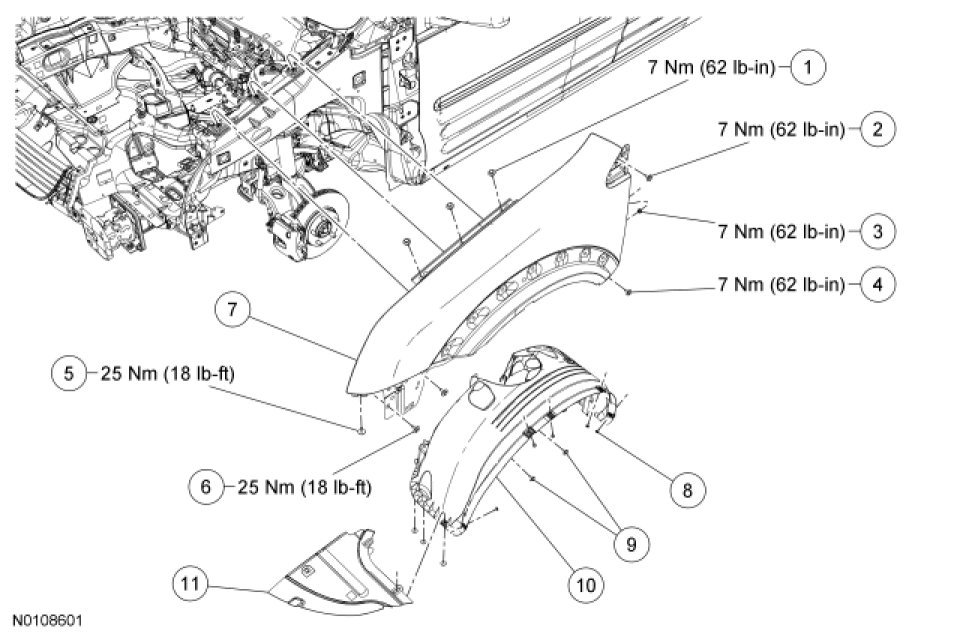 7 Nm (62 lb-in) 1

7 Nm (62 lb-in) 2

7 Nm (62 lb-in) 3

7 Nm (62 lb-in) 4

7

5 25 Nm (18 lb-ft)

6 25 Nm (18 lb-ft)

8

9

10

11

N0108601