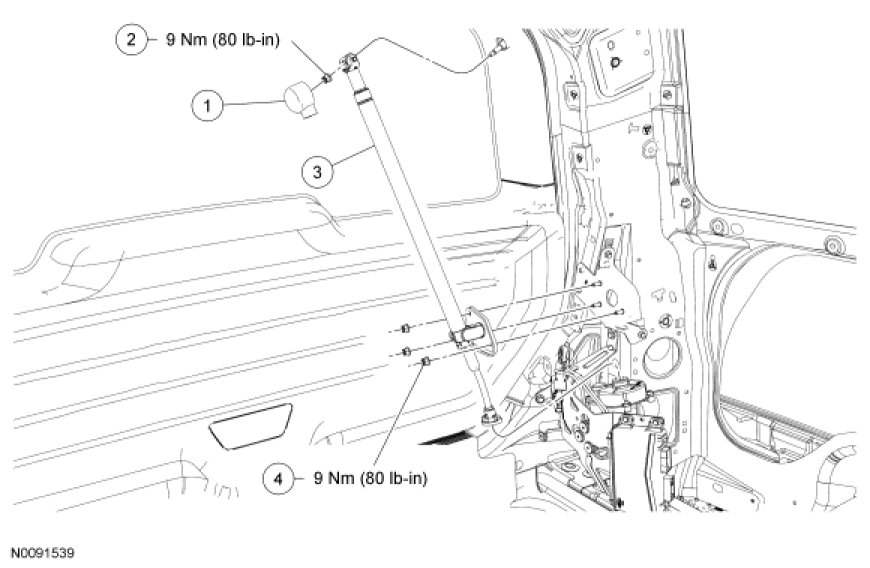 2 9 Nm (80 lb-in)

1

3

4 9 Nm (80 lb-in)

N0091539