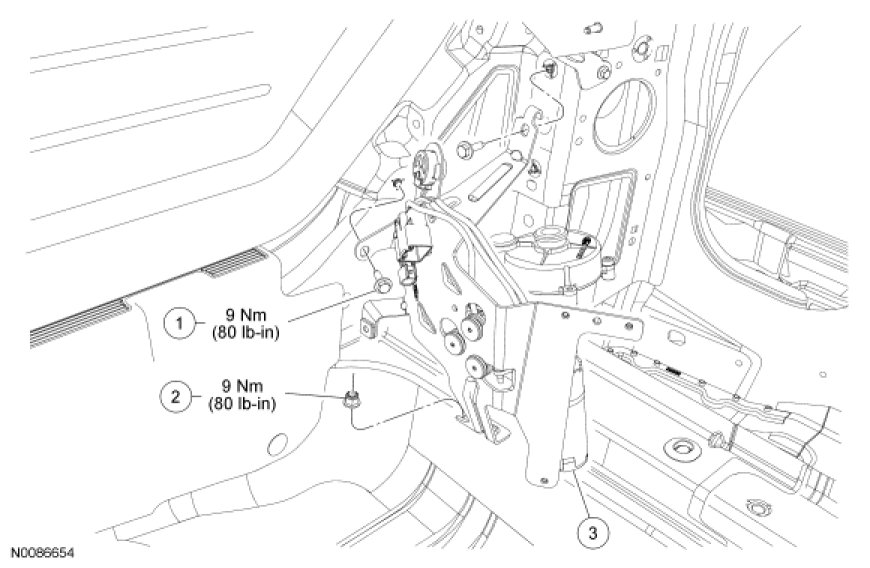 1
9 Nm
(80 lb-in)

2
9 Nm
(80 lb-in)

3

N0086654