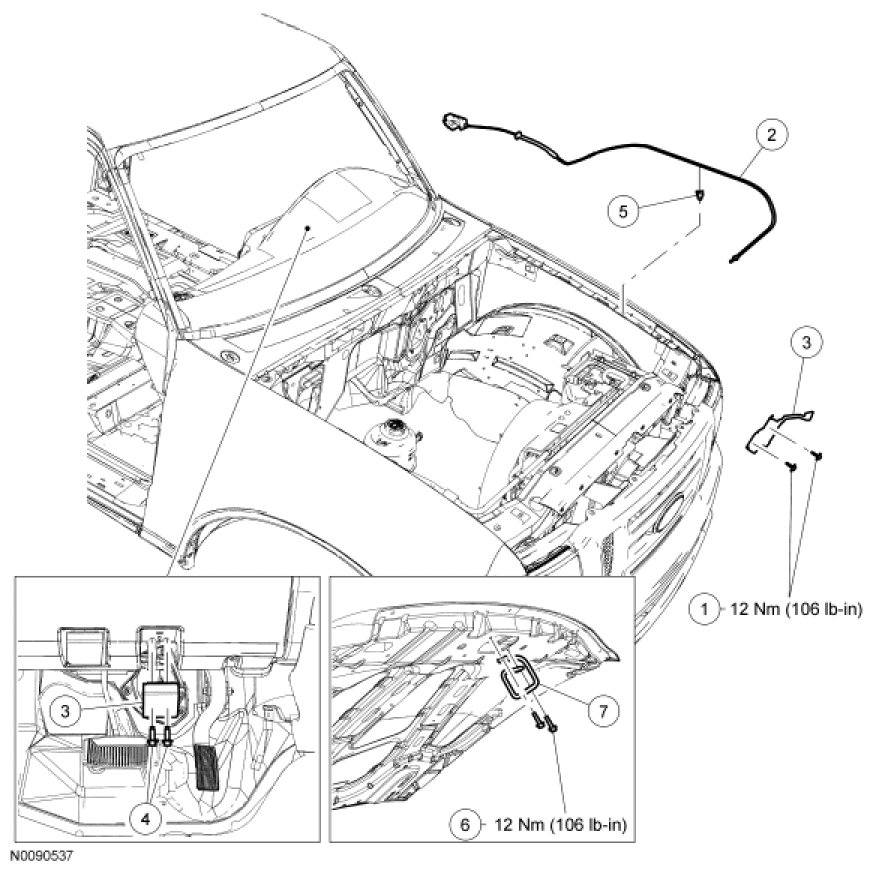 2
5
3
1 12 Nm (106 lb-in)
3
4
7
6 12 Nm (106 lb-in)
N0090537