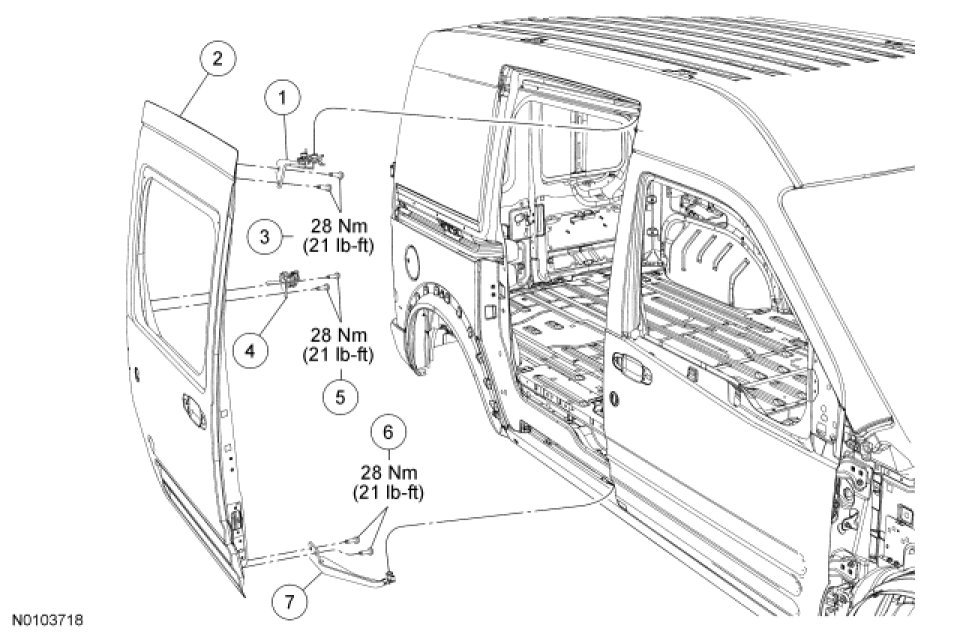 2
1
3
28 Nm
(21 lb-ft)
4
28 Nm
(21 lb-ft)
5
6
28 Nm
(21 lb-ft)
7
N0103718