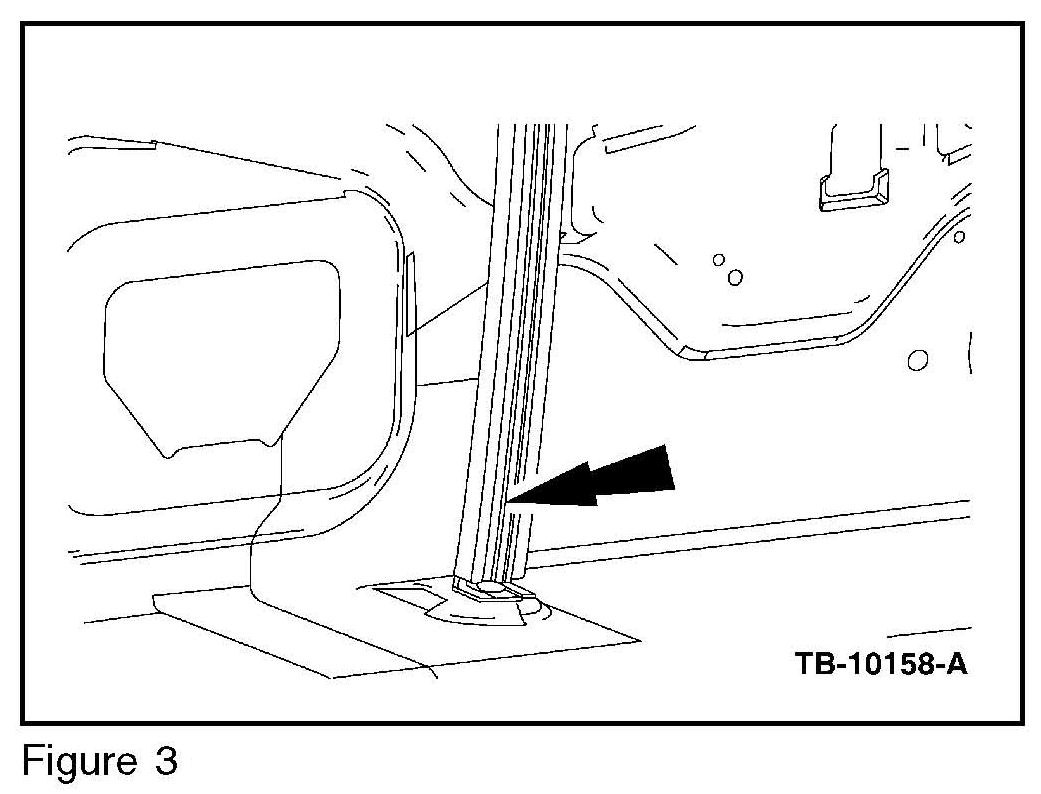 TB-10158-A

Figure 3