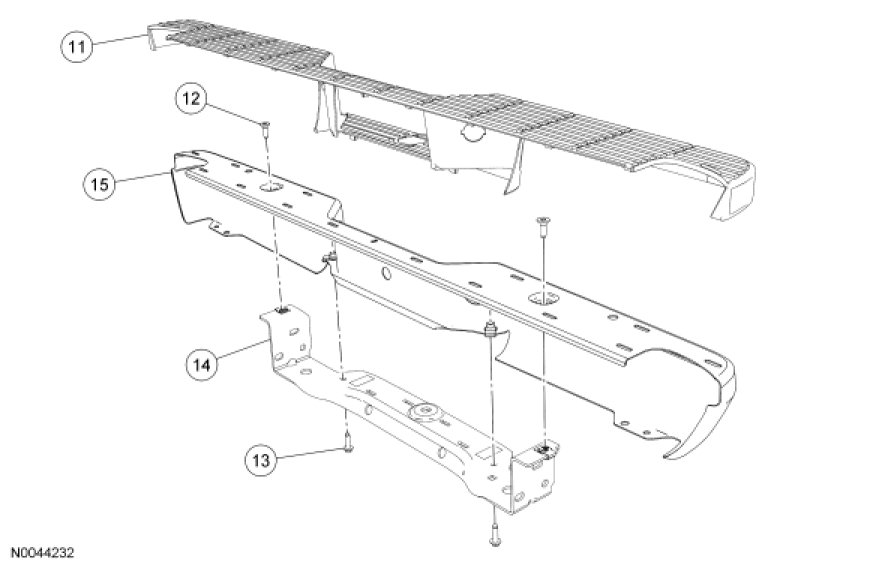 11

12

15

14

13

N0044232