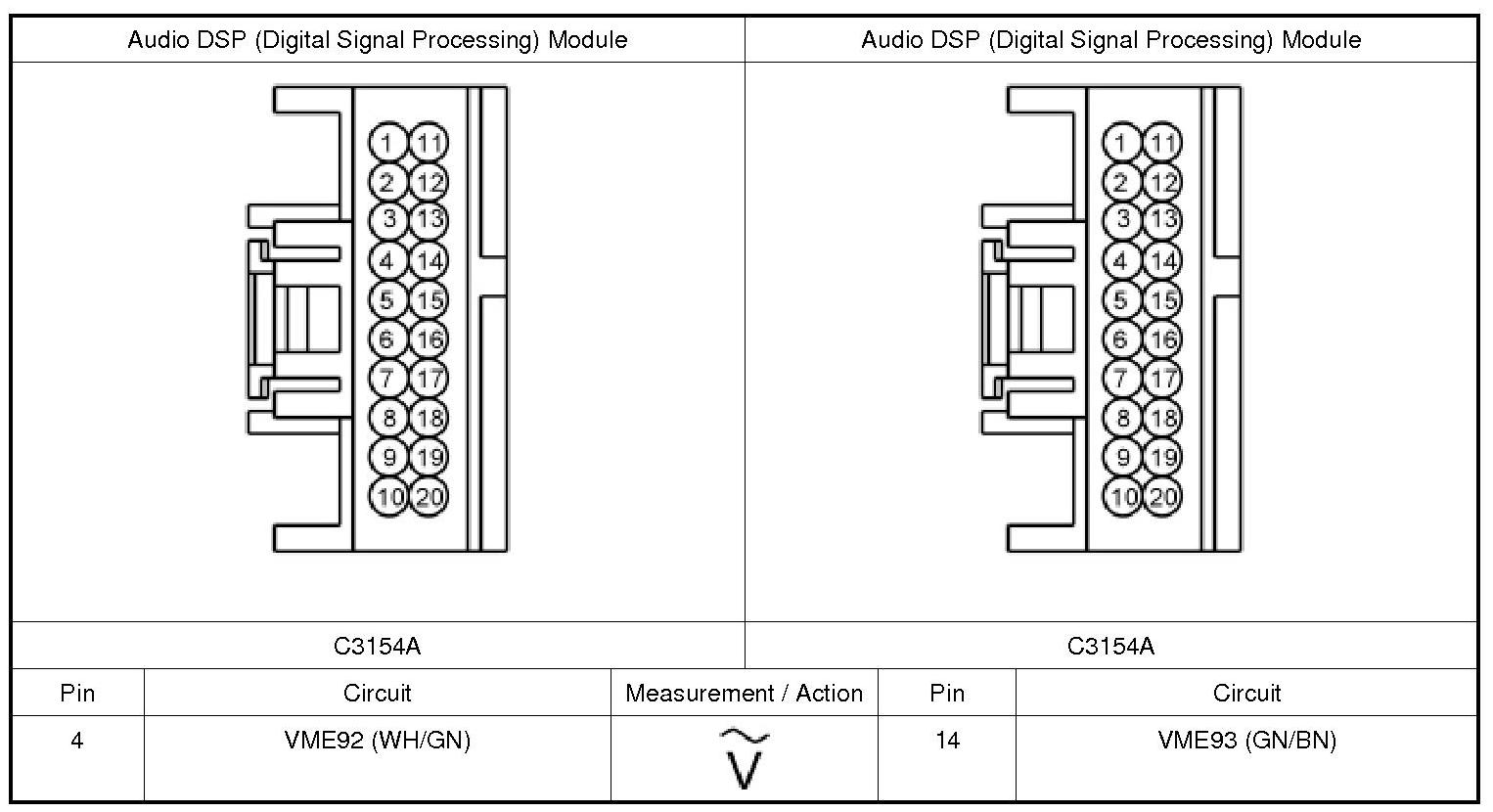 | Audio DSP (Digital Signal Processing) Module | Audio DSP (Digital Signal Processing) Module |
|---|---|
| 1 11 2 12 3 13 4 14 5 15 6 16 7 17 8 18 9 19 10 20 | 1 11 2 12 3 13 4 14 5 15 6 16 7 17 8 18 9 19 10 20 |
| C3154A | C3154A |

| Pin | Circuit | Measurement / Action | Pin | Circuit |
|---|---|---|---|---|
| 4 | VME92 (WH/GN) | $\tilde{V}$ | 14 | VME93 (GN/BN) |