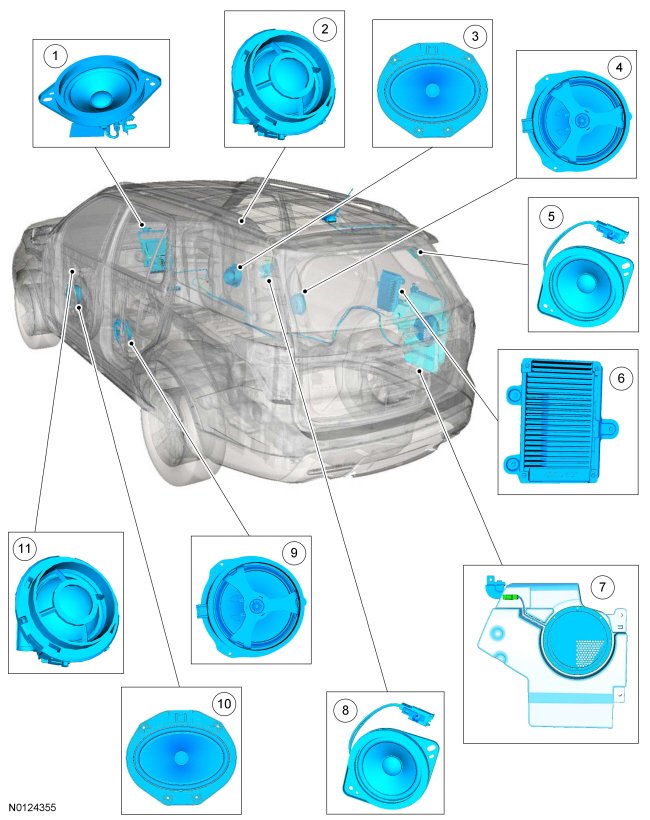 1
2
3
4
5
6
7
8
9
10
11
N0124355