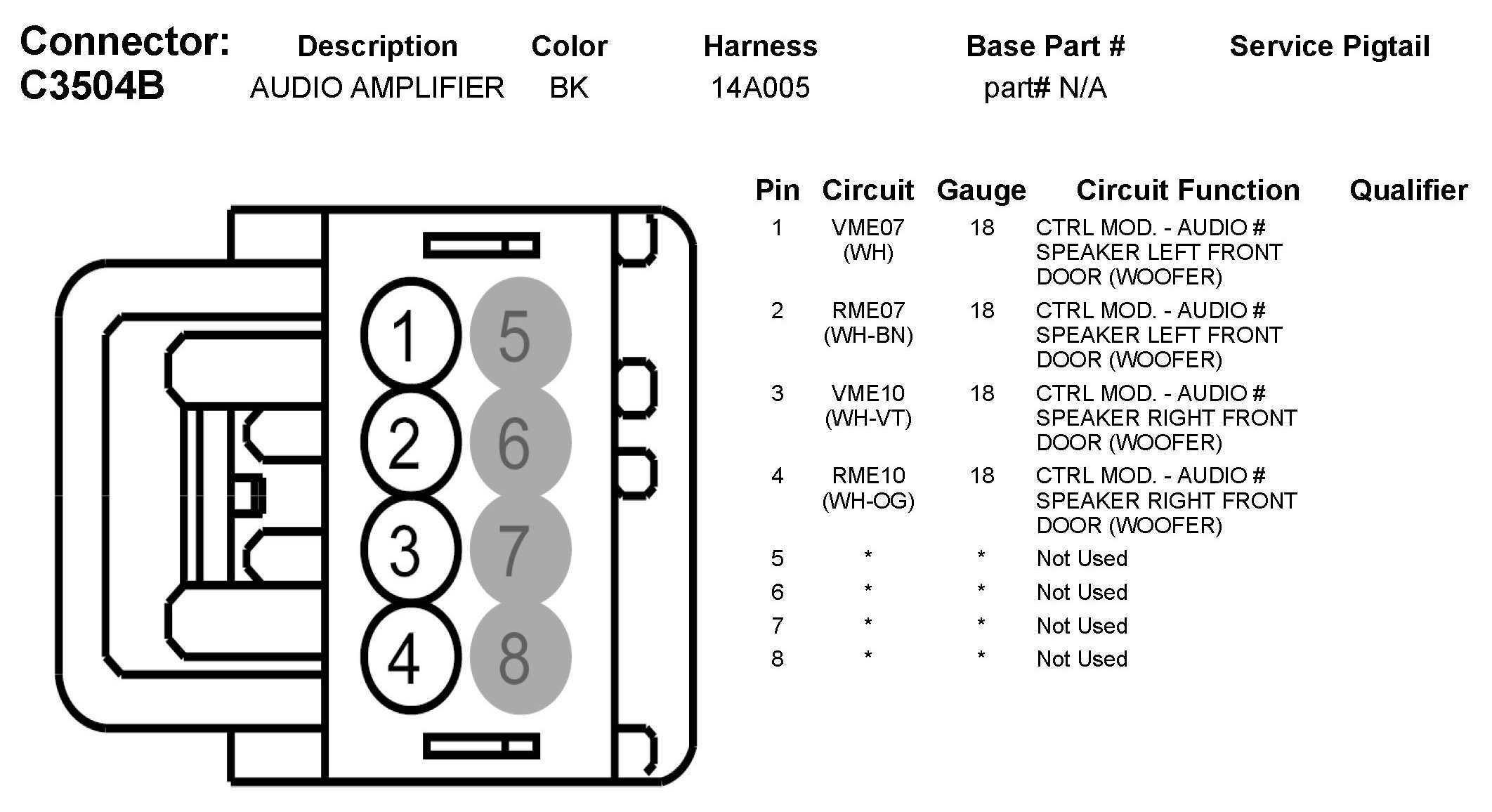 | Connector: | Description | Color | Harness | Base Part # | Service Pigtail |
|---|---|---|---|---|---|
| C3504B | AUDIO AMPLIFIER | BK | 14A005 | part# N/A | |

1
5
2
6
3
7
4
8

| Pin | Circuit | Gauge | Circuit Function | Qualifier |
|---|---|---|---|---|
| 1 | VME07 (WH) | 18 | CTRL MOD. - AUDIO # SPEAKER LEFT FRONT DOOR (WOOFER) | |
| 2 | RME07 (WH-BN) | 18 | CTRL MOD. - AUDIO # SPEAKER LEFT FRONT DOOR (WOOFER) | |
| 3 | VME10 (WH-VT) | 18 | CTRL MOD. - AUDIO # SPEAKER RIGHT FRONT DOOR (WOOFER) | |
| 4 | RME10 (WH-OG) | 18 | CTRL MOD. - AUDIO # SPEAKER RIGHT FRONT DOOR (WOOFER) | |
| 5 | * | * | Not Used | |
| 6 | * | * | Not Used | |
| 7 | * | * | Not Used | |
| 8 | * | * | Not Used | |