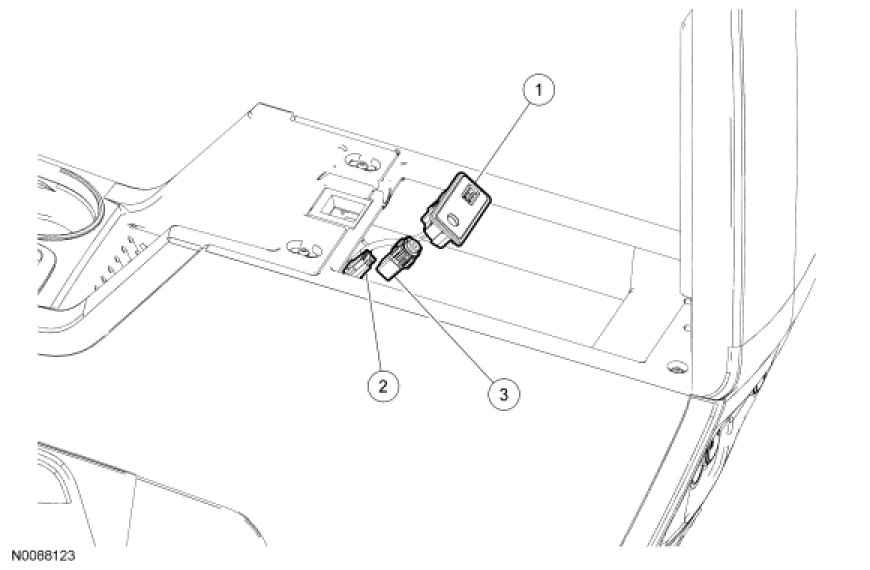 1
2
3
N0088123