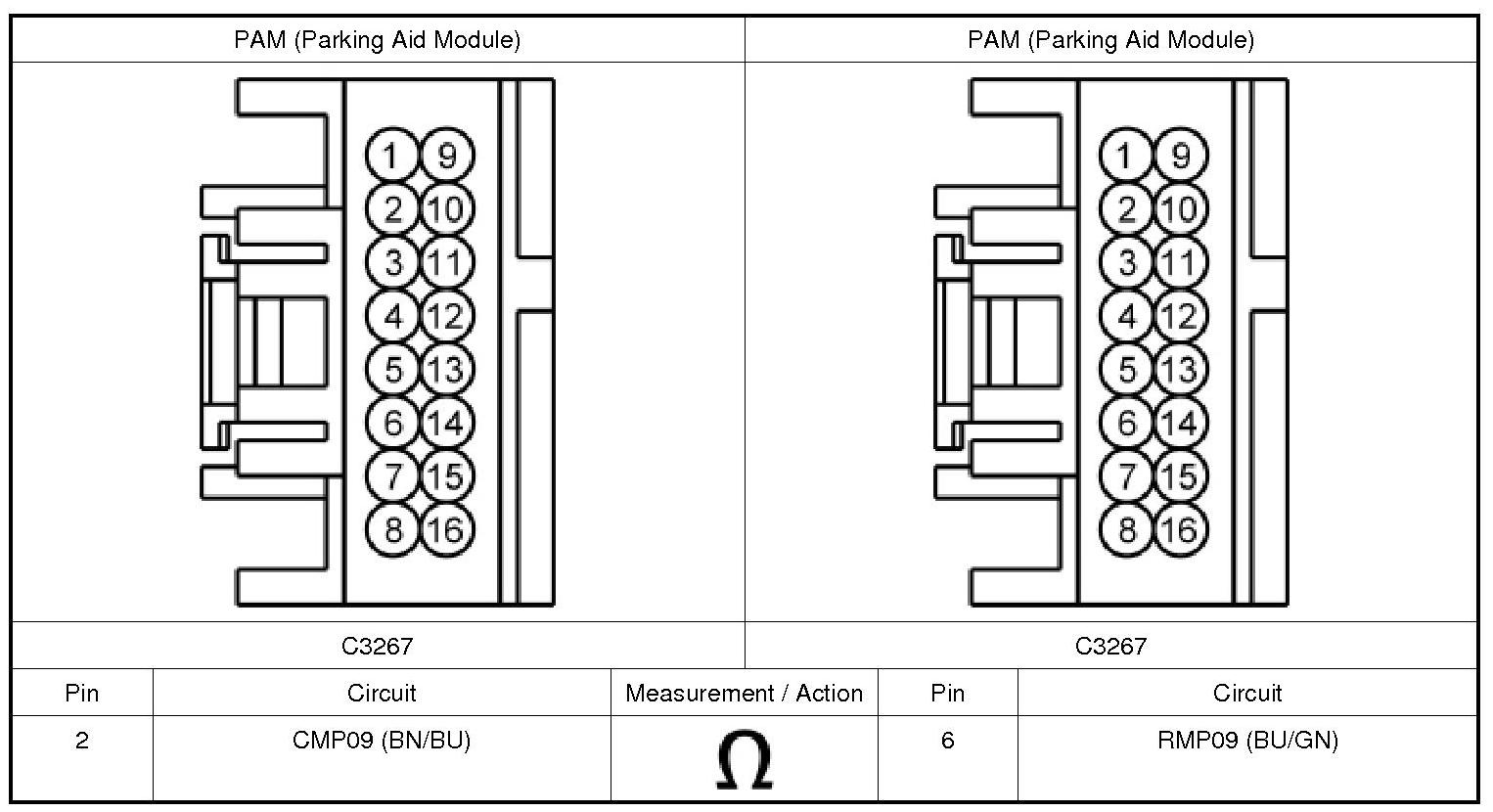 PAM (Parking Aid Module)

1 9
2 10
3 11
4 12
5 13
6 14
7 15
8 16

C3267

PAM (Parking Aid Module)

1 9
2 10
3 11
4 12
5 13
6 14
7 15
8 16

C3267

| Pin | Circuit | Measurement / Action | Pin | Circuit |
|---|---|---|---|---|
| 2 | CMP09 (BN/BU) | $\Omega$ | 6 | RMP09 (BU/GN) |