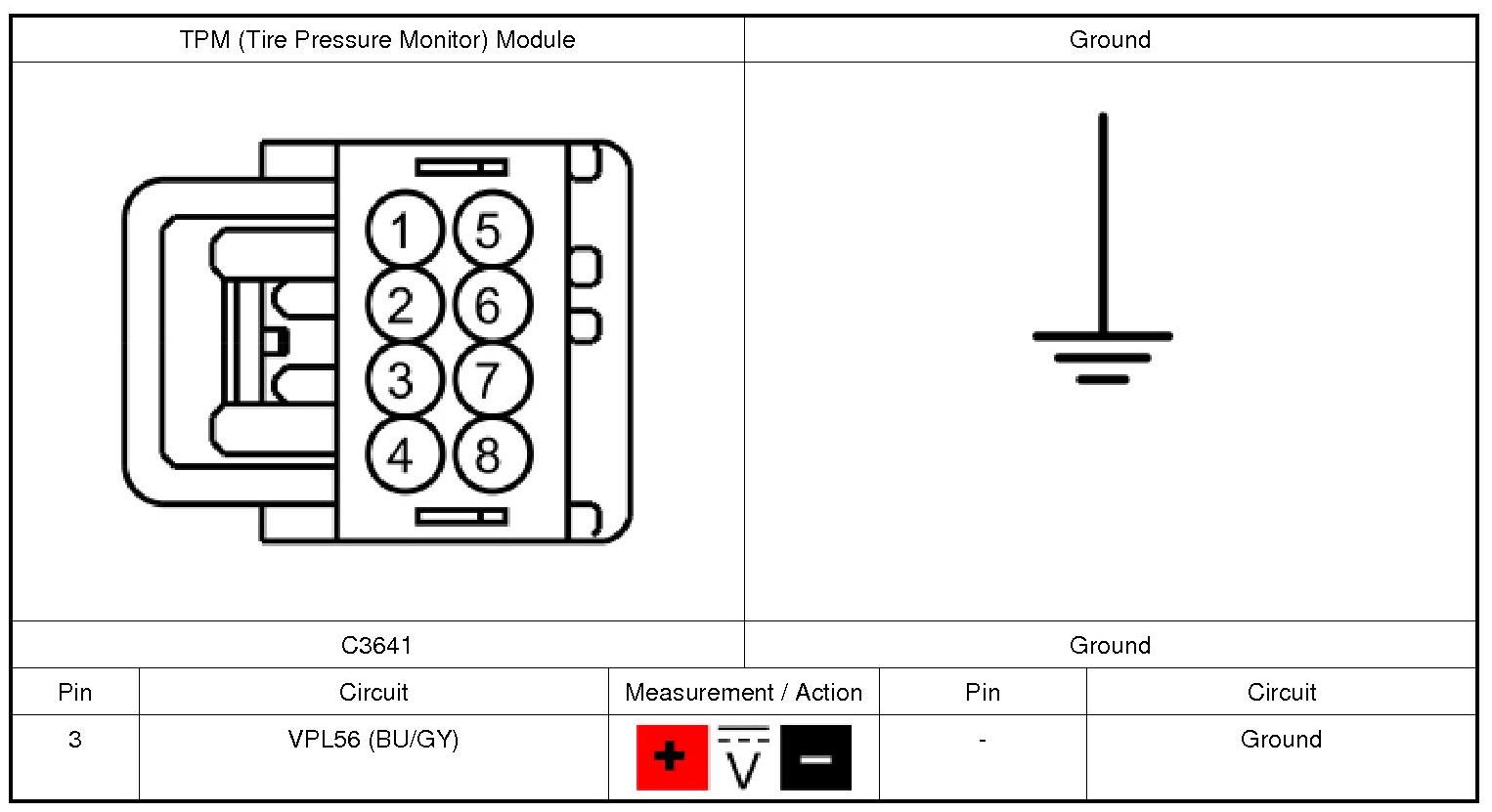 | TPM (Tire Pressure Monitor) Module | Ground |
|---|---|
| 1 5 2 6 3 7 4 8 | |
| C3641 | Ground |

| Pin | Circuit | Measurement / Action | Pin | Circuit |
|---|---|---|---|---|
| 3 | VPL56 (BU/GY) | + V − | - | Ground |