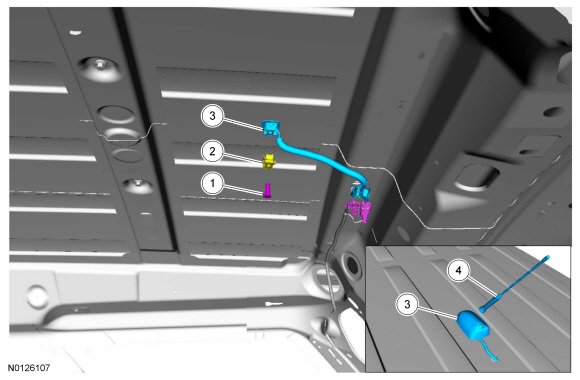 3
2
1
4
3
N0126107