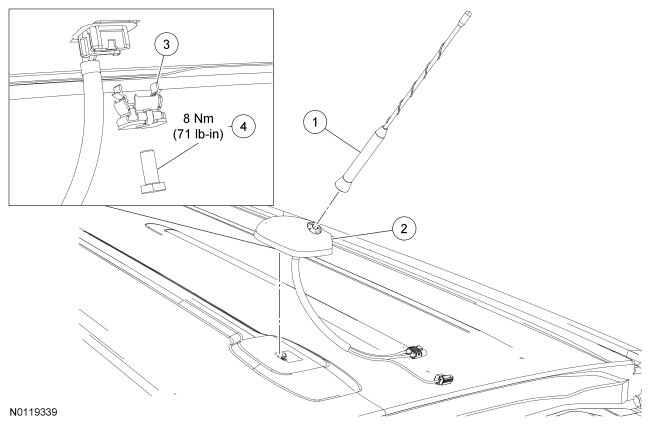 3
8 Nm
(71 lb-in)
4
1
2
N0119339