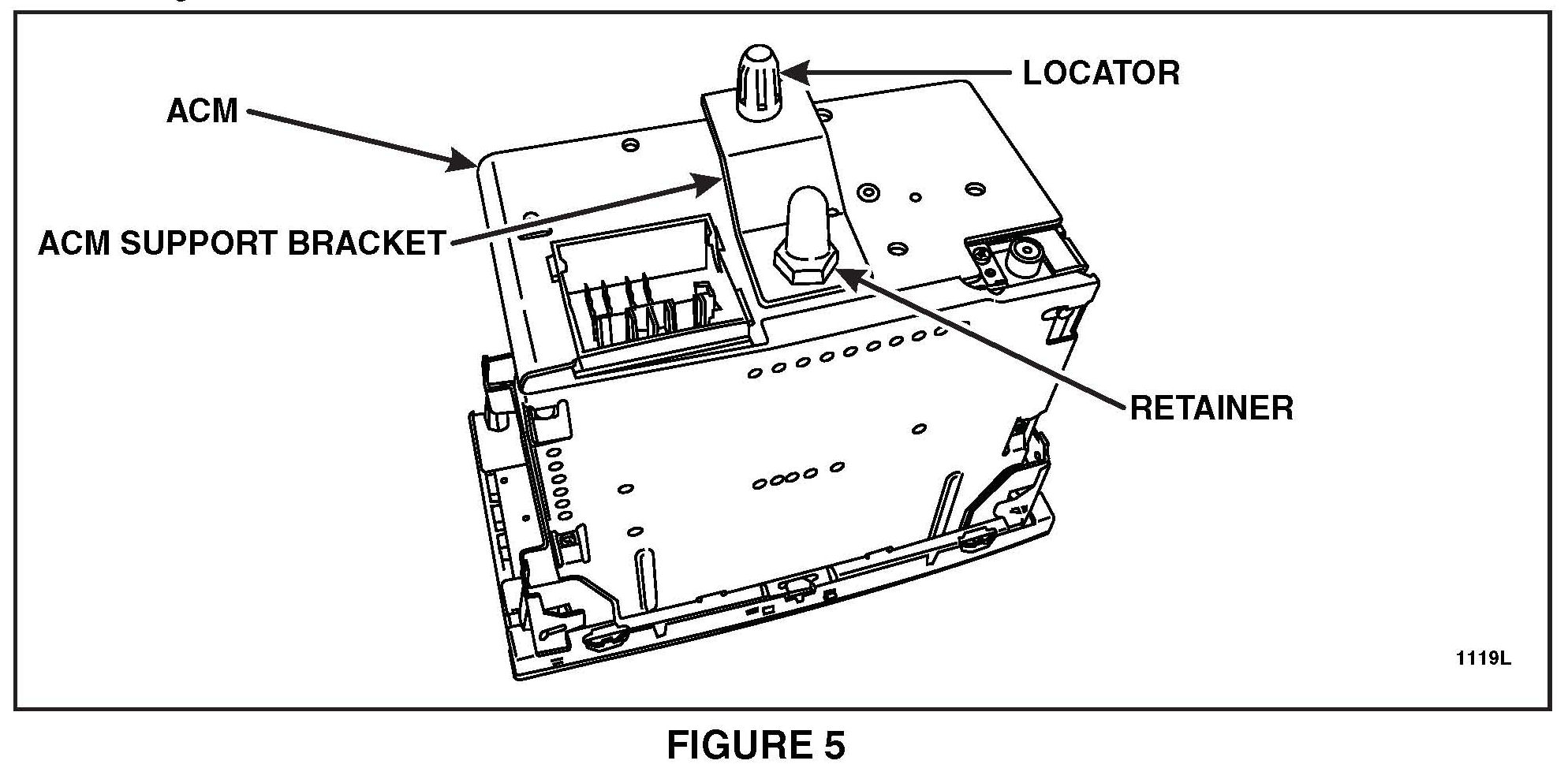 LOCATOR

ACM

ACM SUPPORT BRACKET

RETAINER

1119L

FIGURE 5