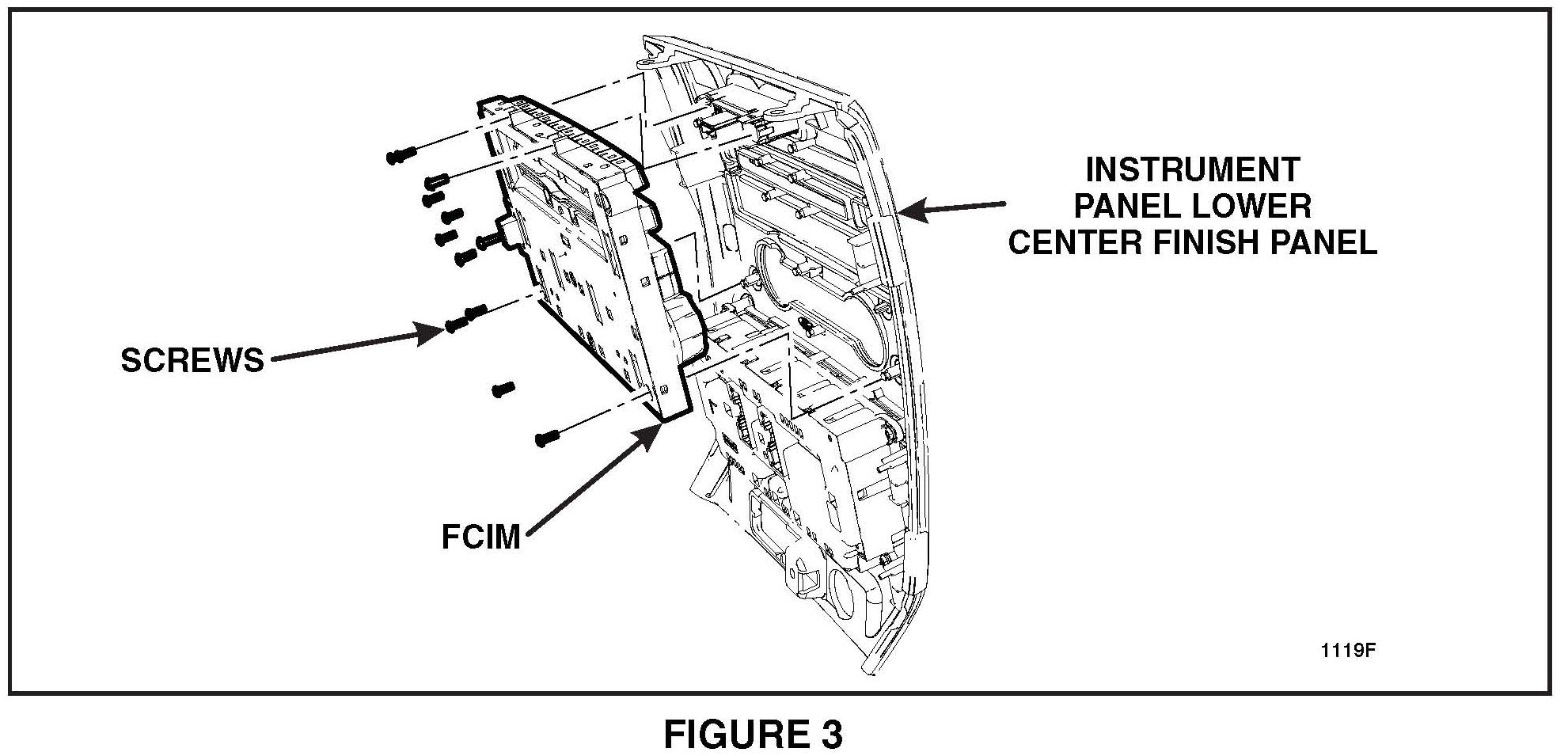 INSTRUMENT
PANEL LOWER
CENTER FINISH PANEL

SCREWS

FCIM

1119F

FIGURE 3