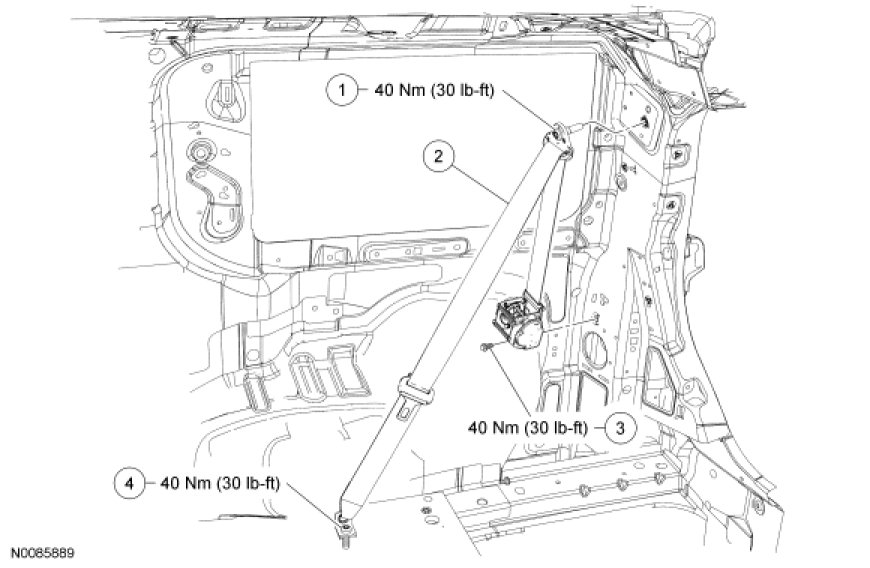 1 40 Nm (30 lb-ft)

2

40 Nm (30 lb-ft) 3

4 40 Nm (30 lb-ft)

N0085889