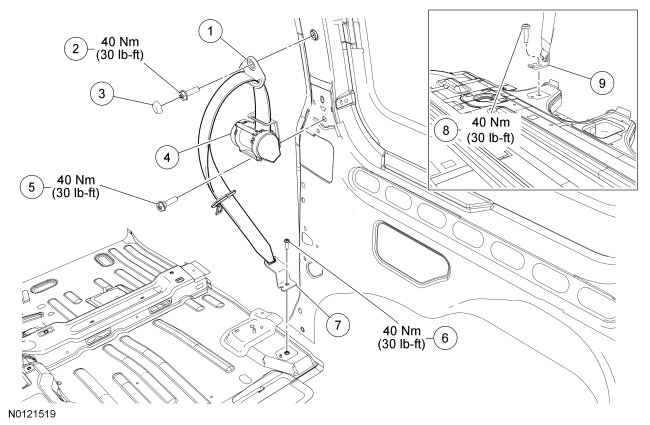 1

2 40 Nm (30 lb-ft)

3

4

5 40 Nm (30 lb-ft)

9

8 40 Nm (30 lb-ft)

7

40 Nm (30 lb-ft) 6

N0121519