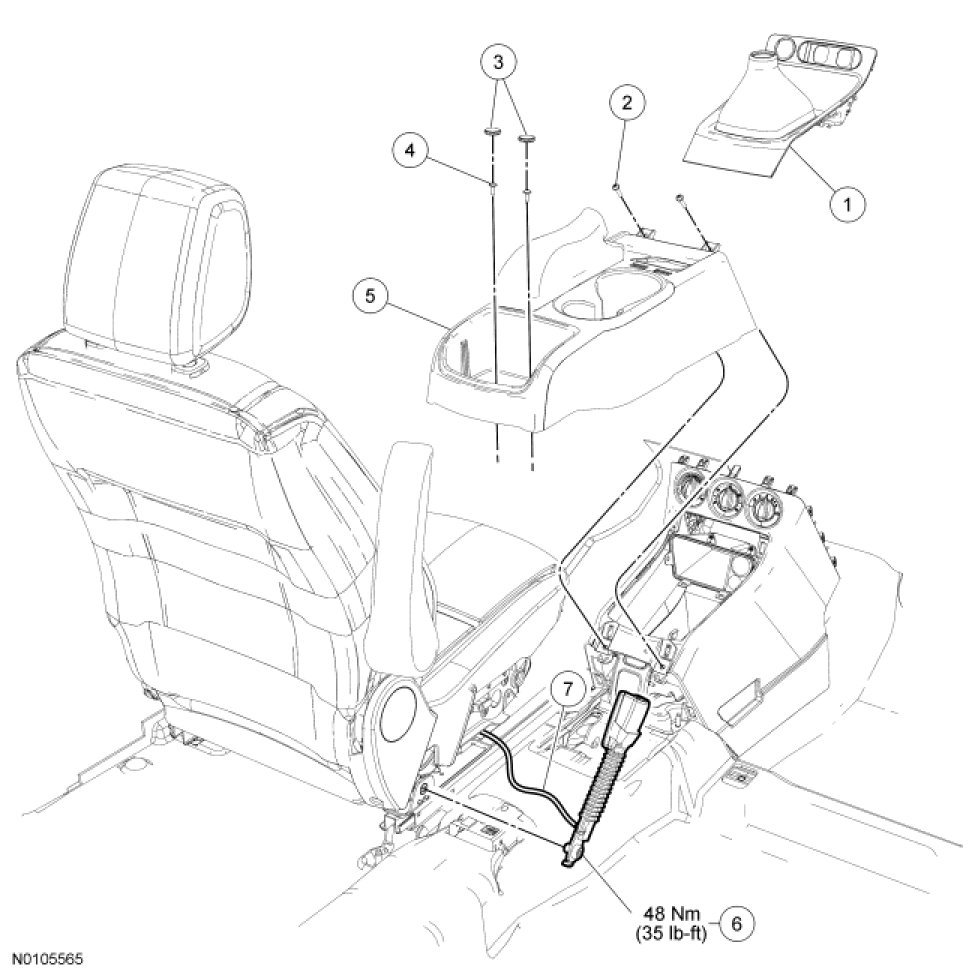 3
2
4
1
5
7
48 Nm
(35 lb-ft)
6
N0105565