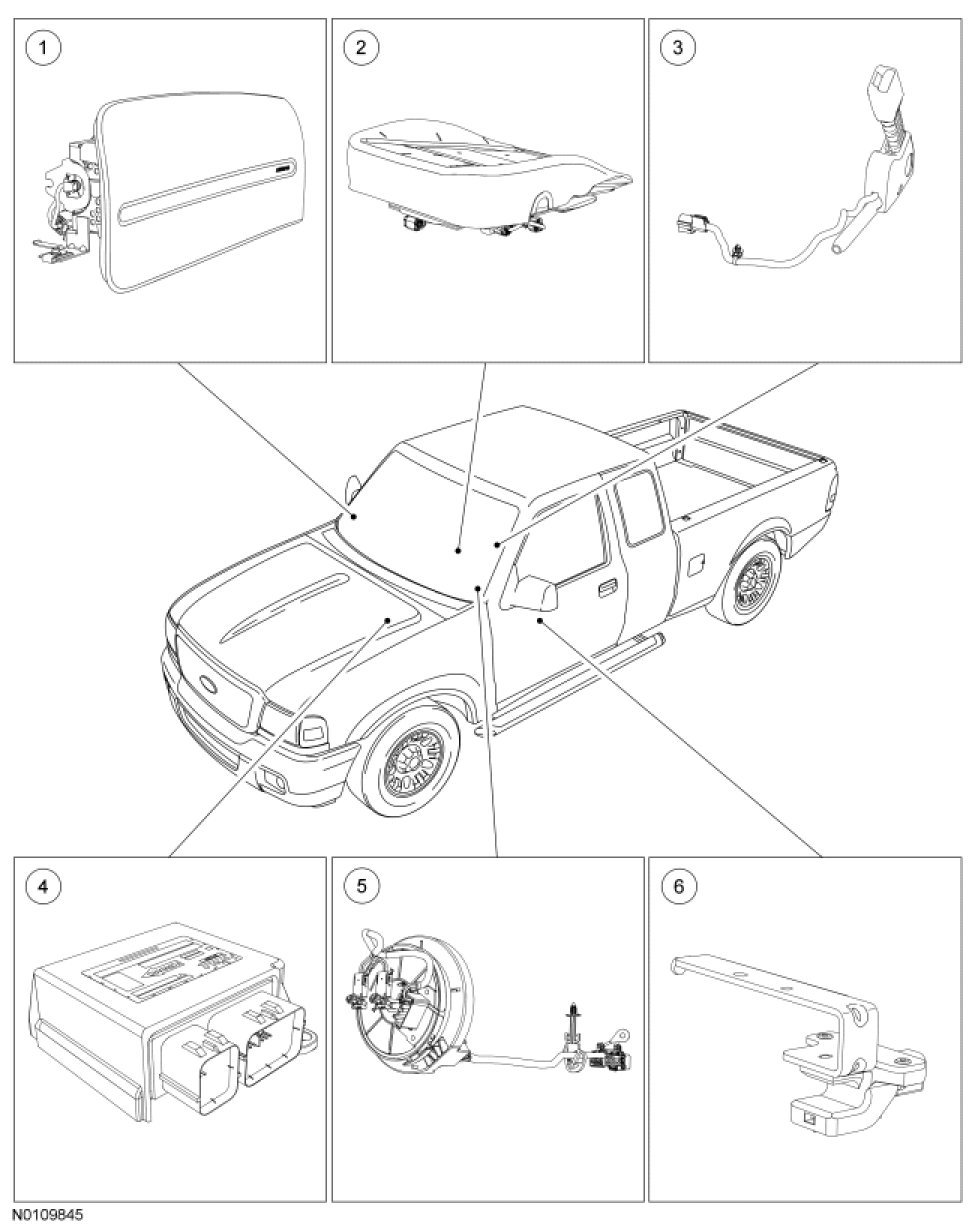 1
2
3
4
5
6
N0109845