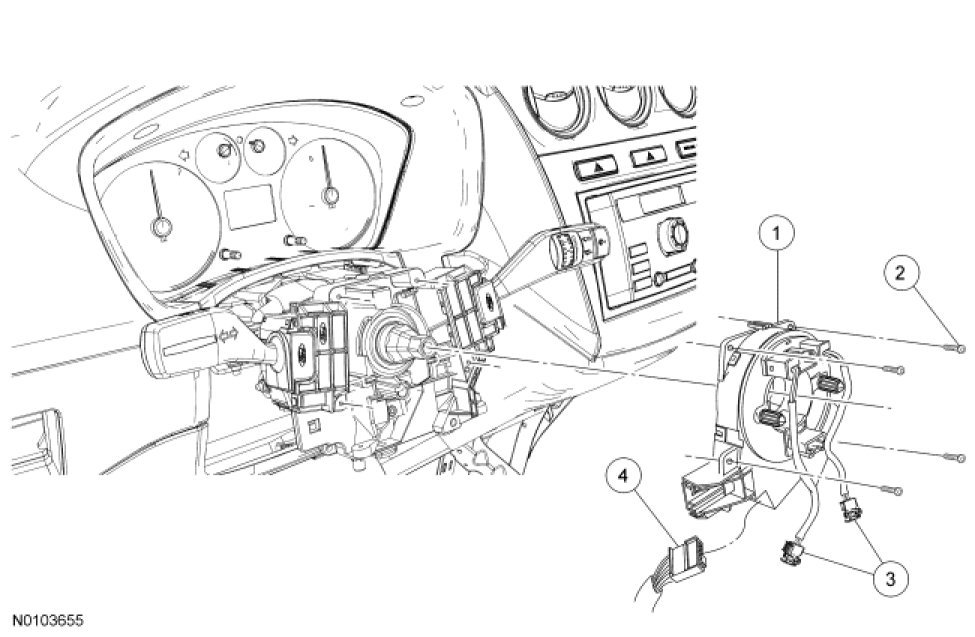 1
2
4
3
N0103655