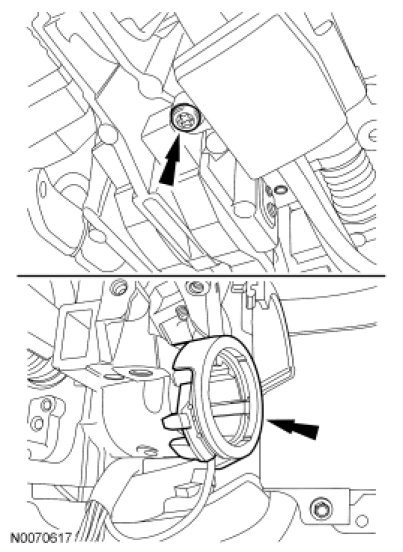 N0070617