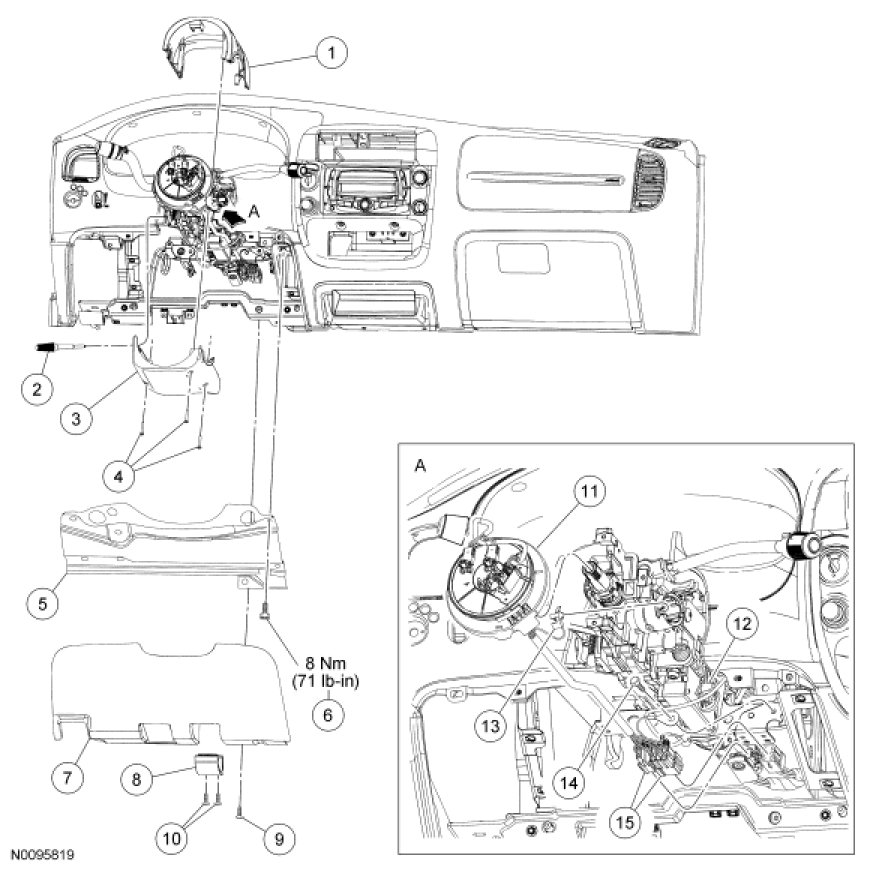 1
A
2
3
4
5
8 Nm
(71 lb-in)
6
7
8
10
9
A
11
12
13
14
15
N0095819