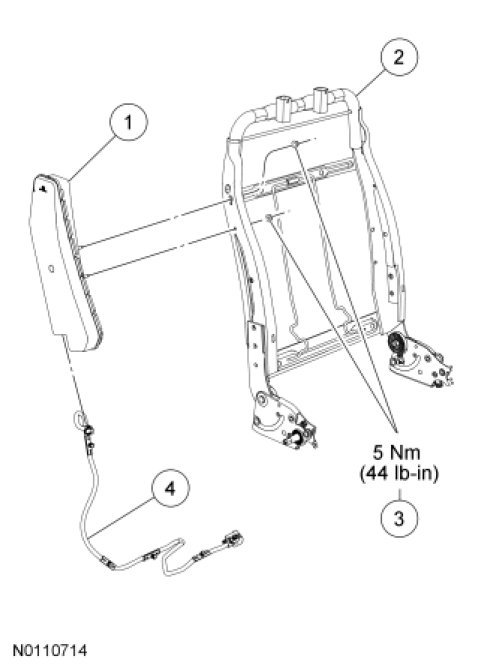 2

1

5 Nm
(44 lb-in)

3

4

N0110714