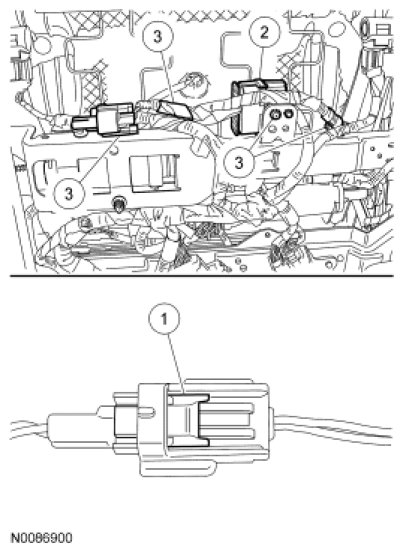 3
2
3
3
1
N0086900