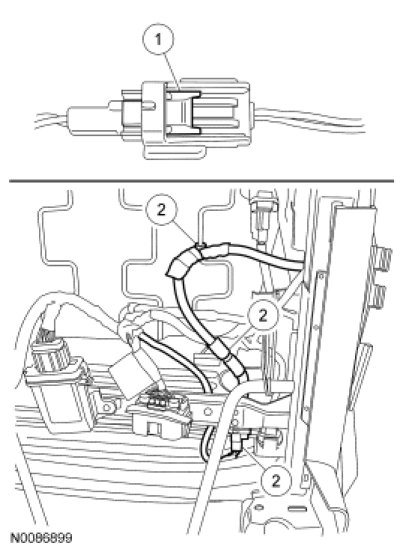 1

2

2

2

N0086899