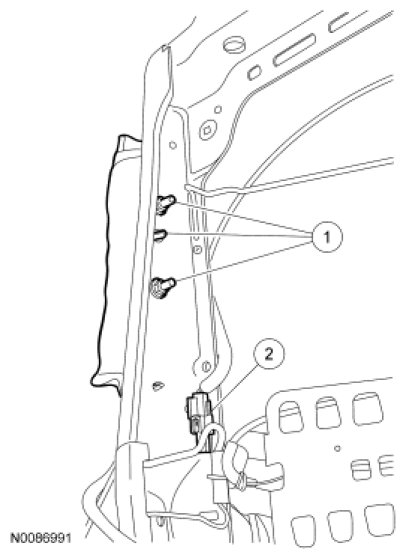 1
2
N0086991