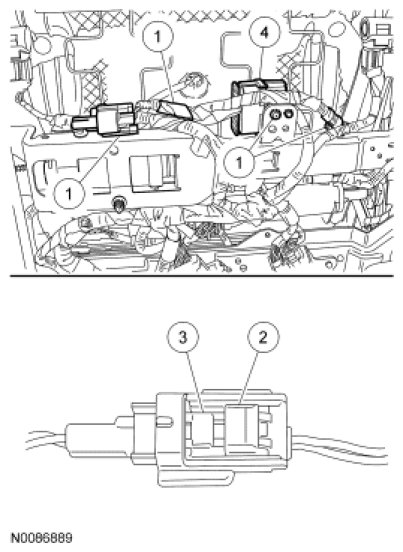 1
4
1
1
3
2
N0086889