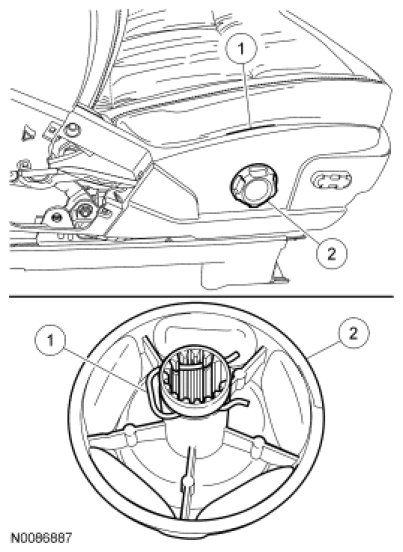 1
2
1
2
N0086887