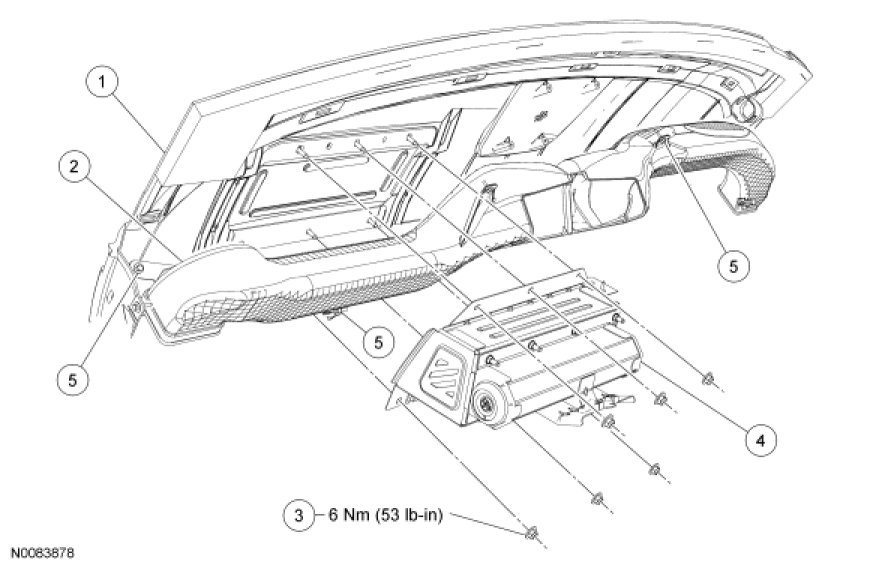 1
2
5
5
5
4
3 6 Nm (53 lb-in)
N0083878