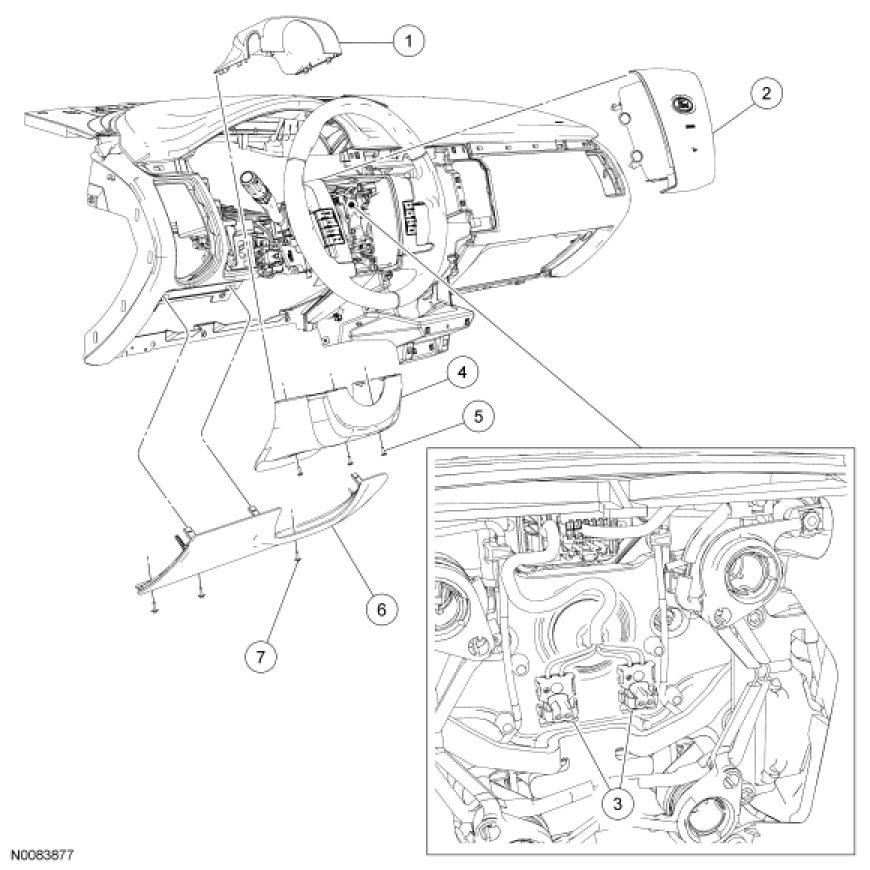 1
2
4
5
6
7
3
N0083877