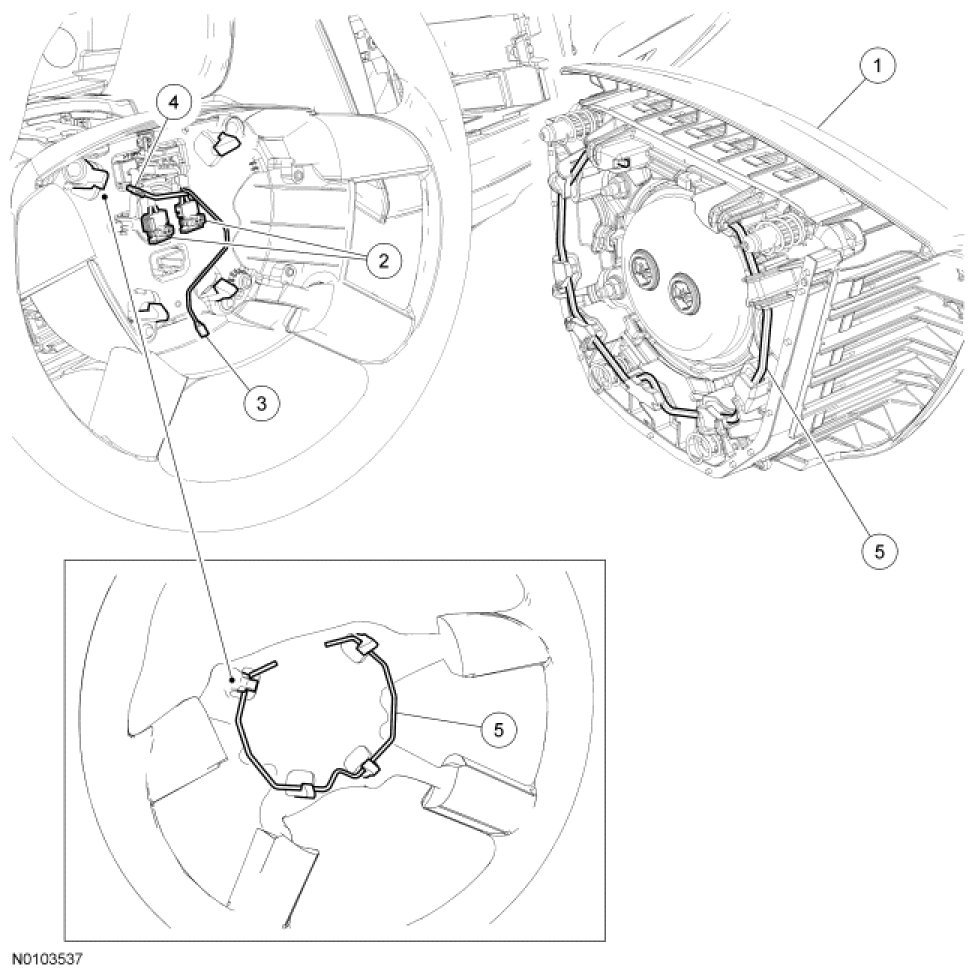 4
1
2
3
5
5
N0103537