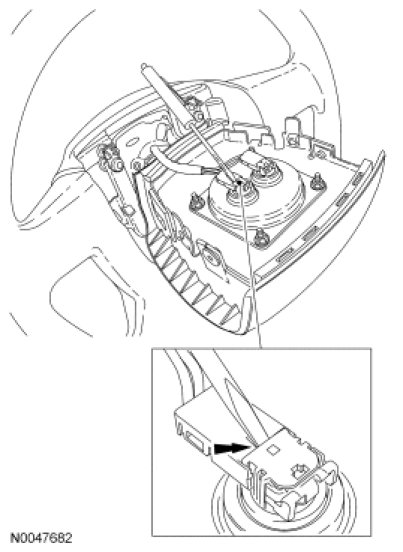 N0047682