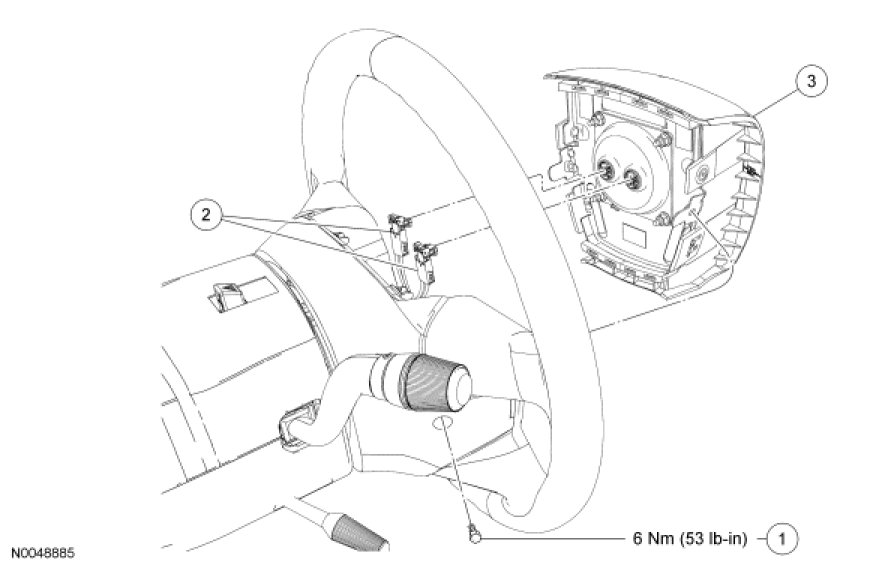 3

2

6 Nm (53 lb-in)

1

N0048885