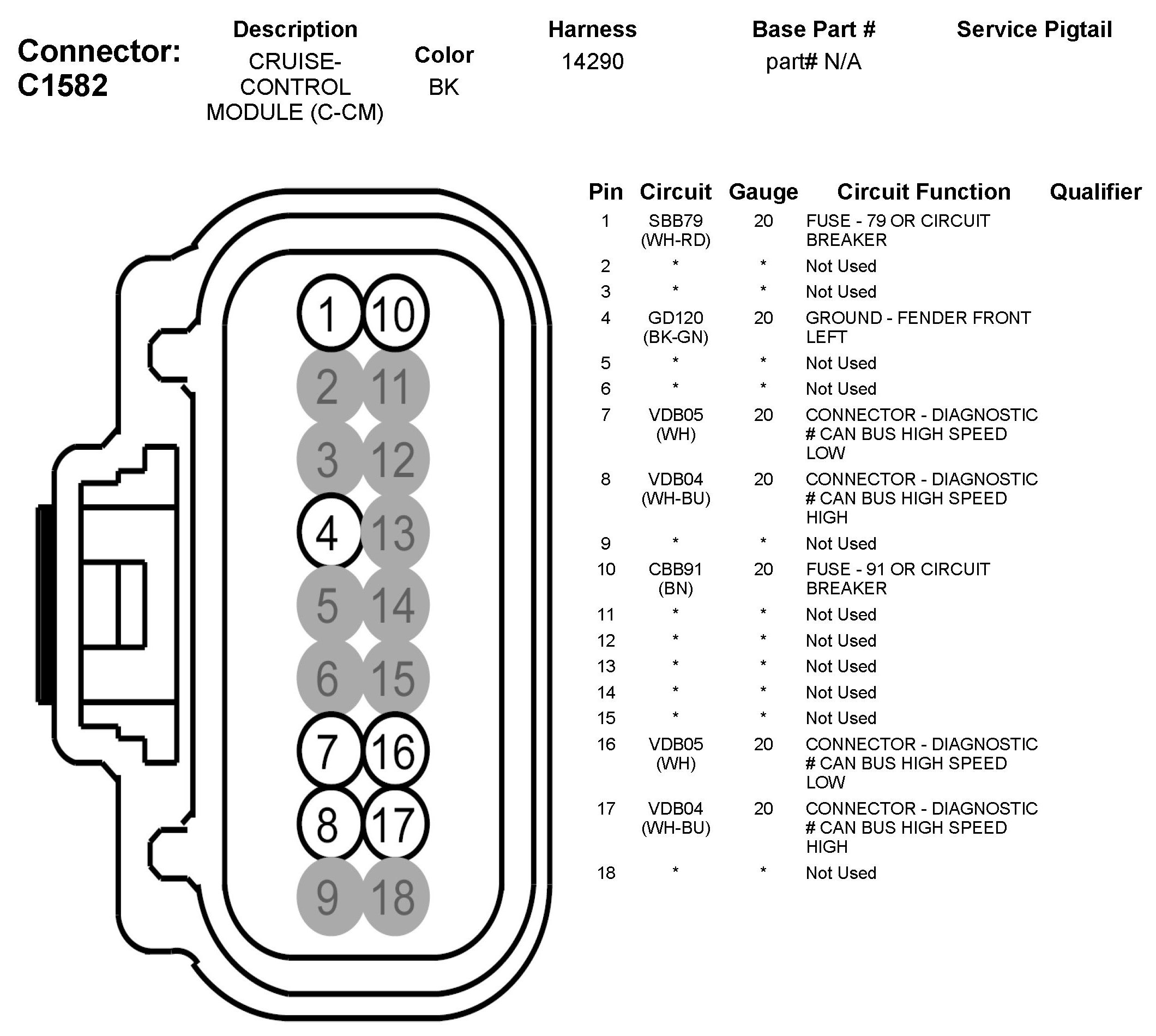 Connector: C1582

| Description | Color | Harness | Base Part # | Service Pigtail |
|---|---|---|---|---|
| CRUISE-CONTROL MODULE (C-CM) | BK | 14290 | part# N/A | |

1 10
2 11
3 12
4 13
5 14
6 15
7 16
8 17
9 18

| Pin | Circuit | Gauge | Circuit Function | Qualifier |
|---|---|---|---|---|
| 1 | SBB79 (WH-RD) | 20 | FUSE - 79 OR CIRCUIT BREAKER | |
| 2 | * | * | Not Used | |
| 3 | * | * | Not Used | |
| 4 | GD120 (BK-GN) | 20 | GROUND - FENDER FRONT LEFT | |
| 5 | * | * | Not Used | |
| 6 | * | * | Not Used | |
| 7 | VDB05 (WH) | 20 | CONNECTOR - DIAGNOSTIC # CAN BUS HIGH SPEED LOW | |
| 8 | VDB04 (WH-BU) | 20 | CONNECTOR - DIAGNOSTIC # CAN BUS HIGH SPEED HIGH | |
| 9 | * | * | Not Used | |
| 10 | CBB91 (BN) | 20 | FUSE - 91 OR CIRCUIT BREAKER | |
| 11 | * | * | Not Used | |
| 12 | * | * | Not Used | |
| 13 | * | * | Not Used | |
| 14 | * | * | Not Used | |
| 15 | * | * | Not Used | |
| 16 | VDB05 (WH) | 20 | CONNECTOR - DIAGNOSTIC # CAN BUS HIGH SPEED LOW | |
| 17 | VDB04 (WH-BU) | 20 | CONNECTOR - DIAGNOSTIC # CAN BUS HIGH SPEED HIGH | |
| 18 | * | * | Not Used | |