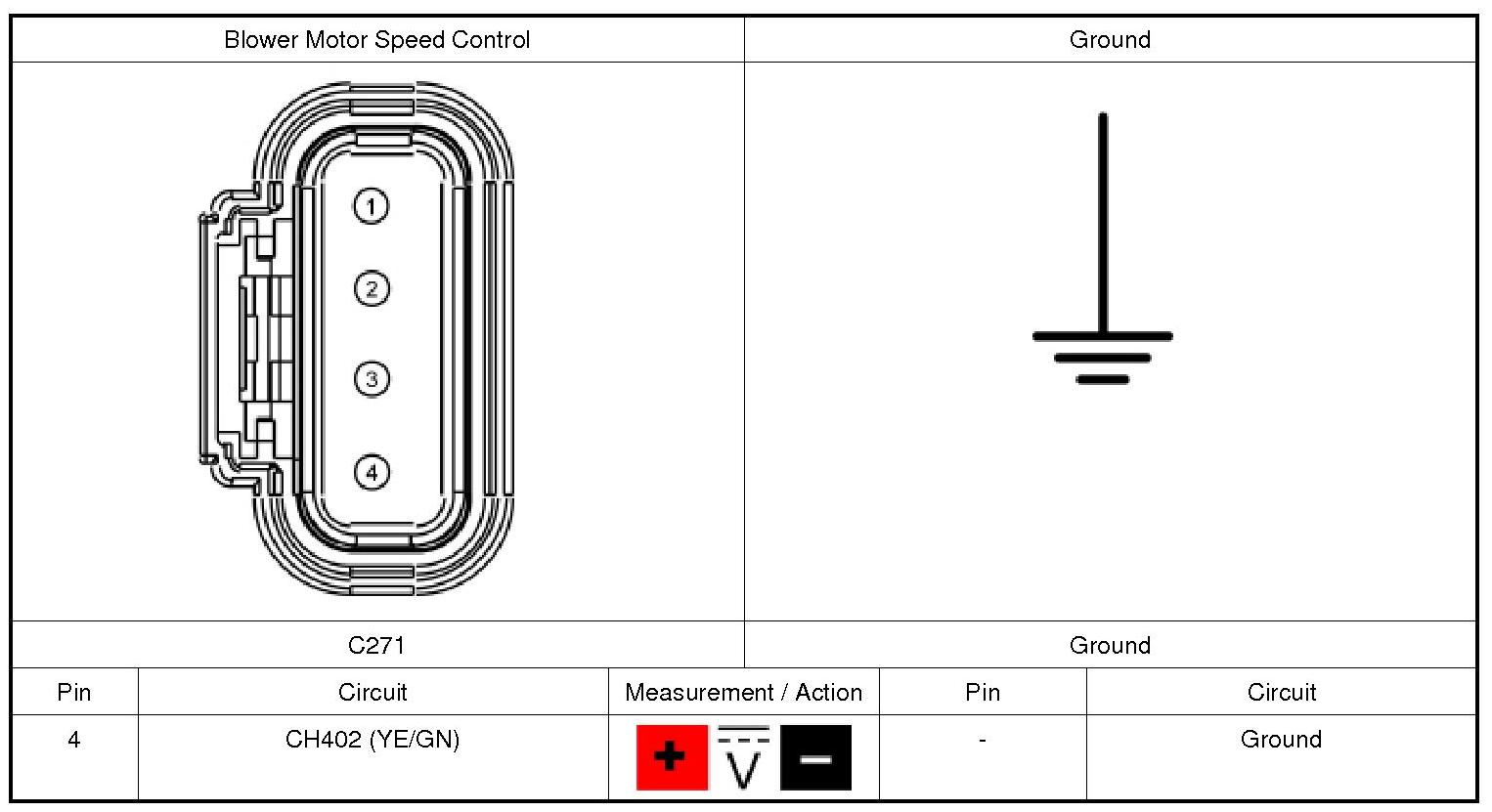 | Blower Motor Speed Control | Ground |
|---|---|
| 1 2 3 4 | |
| C271 | Ground |

| Pin | Circuit | Measurement / Action | Pin | Circuit |
|---|---|---|---|---|
| 4 | CH402 (YE/GN) | + V − | - | Ground |