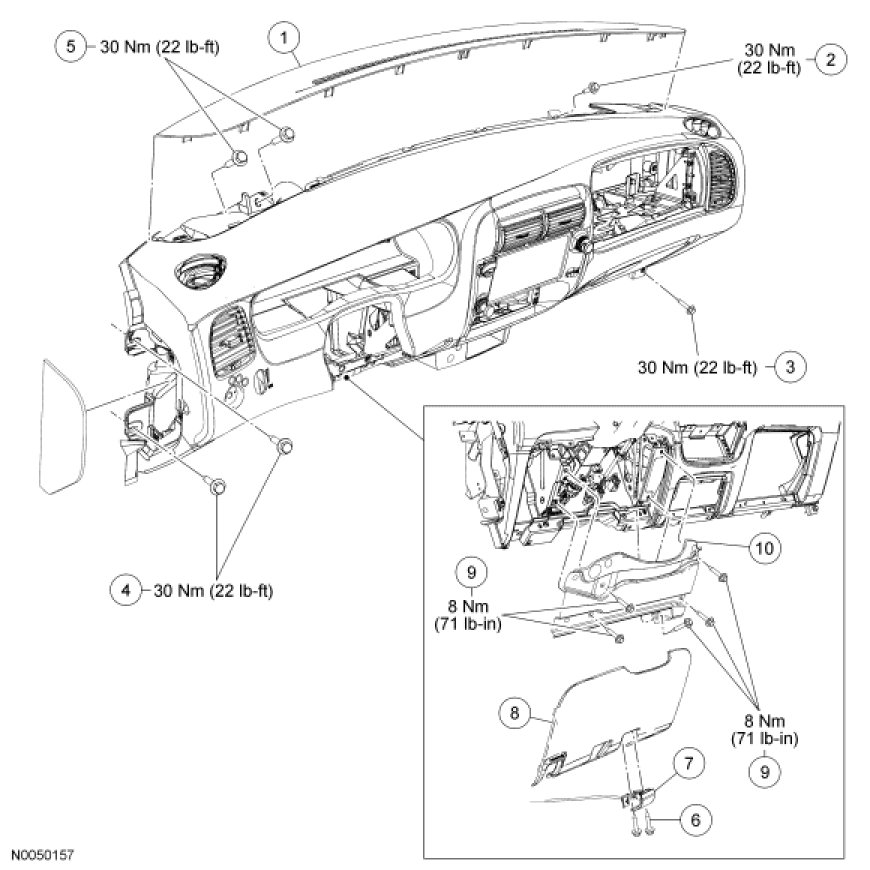 5 30 Nm (22 lb-ft)

1

30 Nm (22 lb-ft) 2

30 Nm (22 lb-ft) 3

4 30 Nm (22 lb-ft)

10

9
8 Nm (71 lb-in)

8

8 Nm (71 lb-in)
9

7

6

N0050157