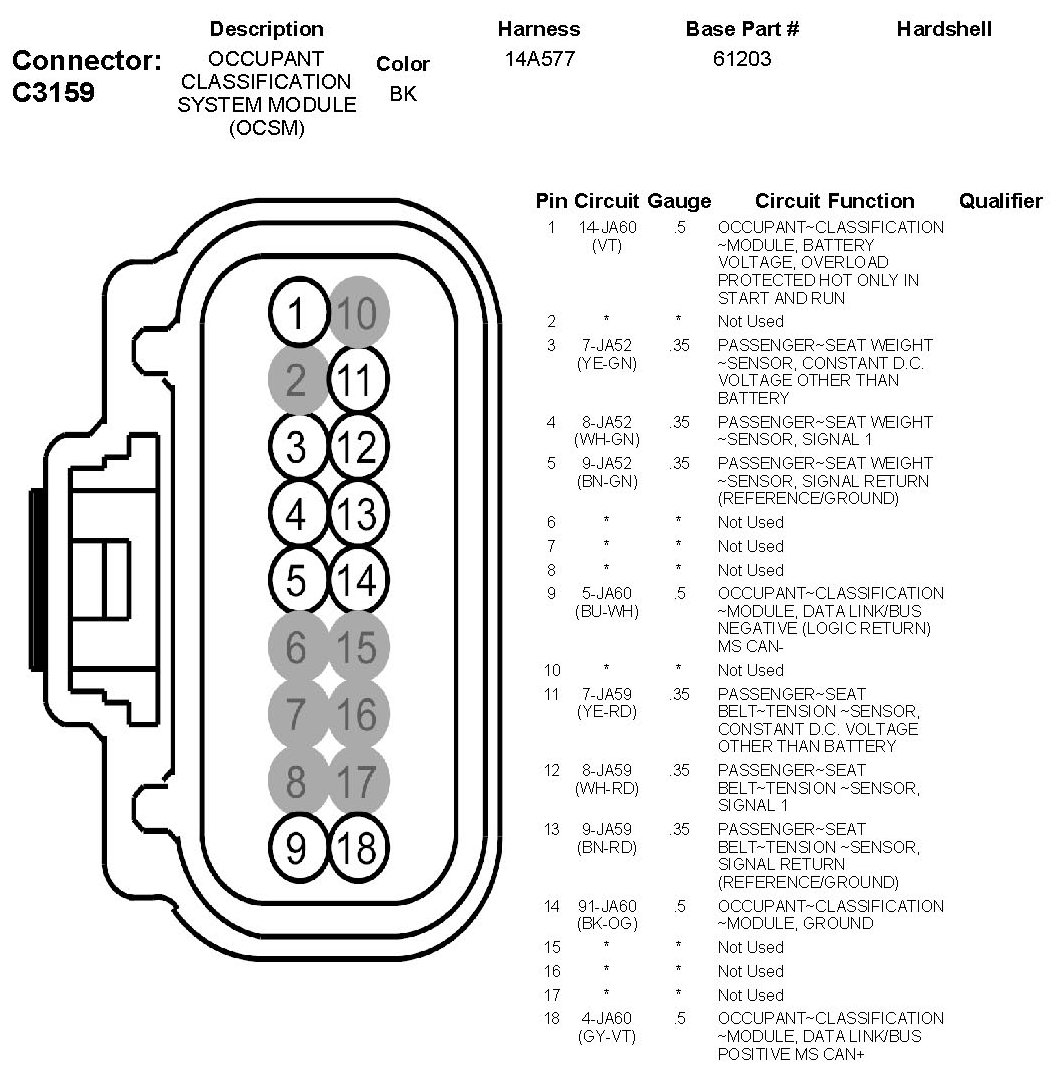 Connector: C3159

| Description | Color | Harness | Base Part # | Hardshell |
|---|---|---|---|---|
| OCCUPANT CLASSIFICATION SYSTEM MODULE (OCSM) | BK | 14A577 | 61203 | |

1 10
2 11
3 12
4 13
5 14
6 15
7 16
8 17
9 18

| Pin | Circuit | Gauge | Circuit Function | Qualifier |
|---|---|---|---|---|
| 1 | 14-JA60 (VT) | .5 | OCCUPANT~CLASSIFICATION ~MODULE, BATTERY VOLTAGE, OVERLOAD PROTECTED HOT ONLY IN START AND RUN | |
| 2 | * | * | Not Used | |
| 3 | 7-JA52 (YE-GN) | .35 | PASSENGER~SEAT WEIGHT ~SENSOR, CONSTANT D.C. VOLTAGE OTHER THAN BATTERY | |
| 4 | 8-JA52 (WH-GN) | .35 | PASSENGER~SEAT WEIGHT ~SENSOR, SIGNAL 1 | |
| 5 | 9-JA52 (BN-GN) | .35 | PASSENGER~SEAT WEIGHT ~SENSOR, SIGNAL RETURN (REFERENCE/GROUND) | |
| 6 | * | * | Not Used | |
| 7 | * | * | Not Used | |
| 8 | * | * | Not Used | |
| 9 | 5-JA60 (BU-WH) | .5 | OCCUPANT~CLASSIFICATION ~MODULE, DATA LINK/BUS NEGATIVE (LOGIC RETURN) MS CAN- | |
| 10 | * | * | Not Used | |
| 11 | 7-JA59 (YE-RD) | .35 | PASSENGER~SEAT BELT~TENSION ~SENSOR, CONSTANT D.C. VOLTAGE OTHER THAN BATTERY | |
| 12 | 8-JA59 (WH-RD) | .35 | PASSENGER~SEAT BELT~TENSION ~SENSOR, SIGNAL 1 | |
| 13 | 9-JA59 (BN-RD) | .35 | PASSENGER~SEAT BELT~TENSION ~SENSOR, SIGNAL RETURN (REFERENCE/GROUND) | |
| 14 | 91-JA60 (BK-OG) | .5 | OCCUPANT~CLASSIFICATION ~MODULE, GROUND | |
| 15 | * | * | Not Used | |
| 16 | * | * | Not Used | |
| 17 | * | * | Not Used | |
| 18 | 4-JA60 (GY-VT) | .5 | OCCUPANT~CLASSIFICATION ~MODULE, DATA LINK/BUS POSITIVE MS CAN+ | |