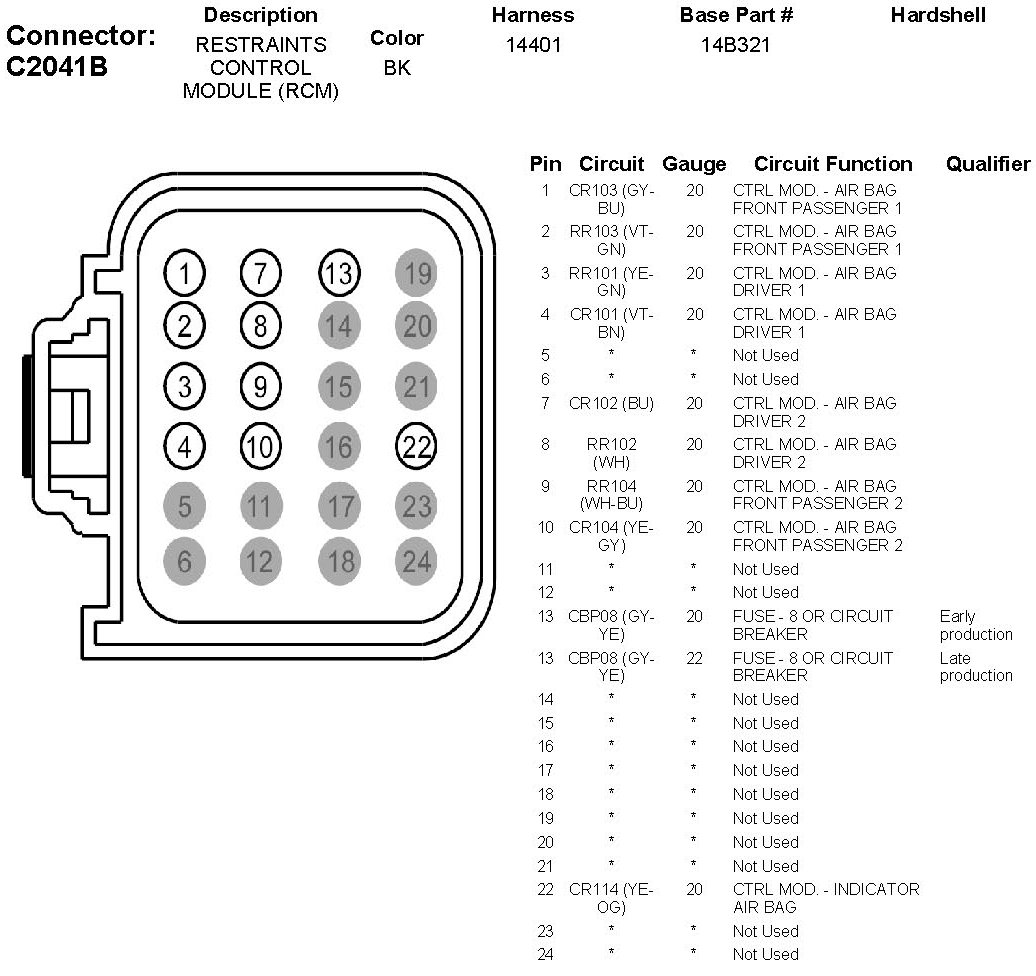 Connector: C2041B

| Description | Color | Harness | Base Part # | Hardshell |
|---|---|---|---|---|
| RESTRAINTS CONTROL MODULE (RCM) | BK | 14401 | 14B321 | |

1 7 13 19
2 8 14 20
3 9 15 21
4 10 16 22
5 11 17 23
6 12 18 24

| Pin | Circuit | Gauge | Circuit Function | Qualifier |
|---|---|---|---|---|
| 1 | CR103 (GY-BU) | 20 | CTRL MOD. - AIR BAG FRONT PASSENGER 1 | |
| 2 | RR103 (VT-GN) | 20 | CTRL MOD. - AIR BAG FRONT PASSENGER 1 | |
| 3 | RR101 (YE-GN) | 20 | CTRL MOD. - AIR BAG DRIVER 1 | |
| 4 | CR101 (VT-BN) | 20 | CTRL MOD. - AIR BAG DRIVER 1 | |
| 5 | * | * | Not Used | |
| 6 | * | * | Not Used | |
| 7 | CR102 (BU) | 20 | CTRL MOD. - AIR BAG DRIVER 2 | |
| 8 | RR102 (WH) | 20 | CTRL MOD. - AIR BAG DRIVER 2 | |
| 9 | RR104 (WH-BU) | 20 | CTRL MOD. - AIR BAG FRONT PASSENGER 2 | |
| 10 | CR104 (YE-GY) | 20 | CTRL MOD. - AIR BAG FRONT PASSENGER 2 | |
| 11 | * | * | Not Used | |
| 12 | * | * | Not Used | |
| 13 | CBP08 (GY-YE) | 20 | FUSE - 8 OR CIRCUIT BREAKER | Early production |
| 13 | CBP08 (GY-YE) | 22 | FUSE - 8 OR CIRCUIT BREAKER | Late production |
| 14 | * | * | Not Used | |
| 15 | * | * | Not Used | |
| 16 | * | * | Not Used | |
| 17 | * | * | Not Used | |
| 18 | * | * | Not Used | |
| 19 | * | * | Not Used | |
| 20 | * | * | Not Used | |
| 21 | * | * | Not Used | |
| 22 | CR114 (YE-OG) | 20 | CTRL MOD. - INDICATOR AIR BAG | |
| 23 | * | * | Not Used | |
| 24 | * | * | Not Used | |