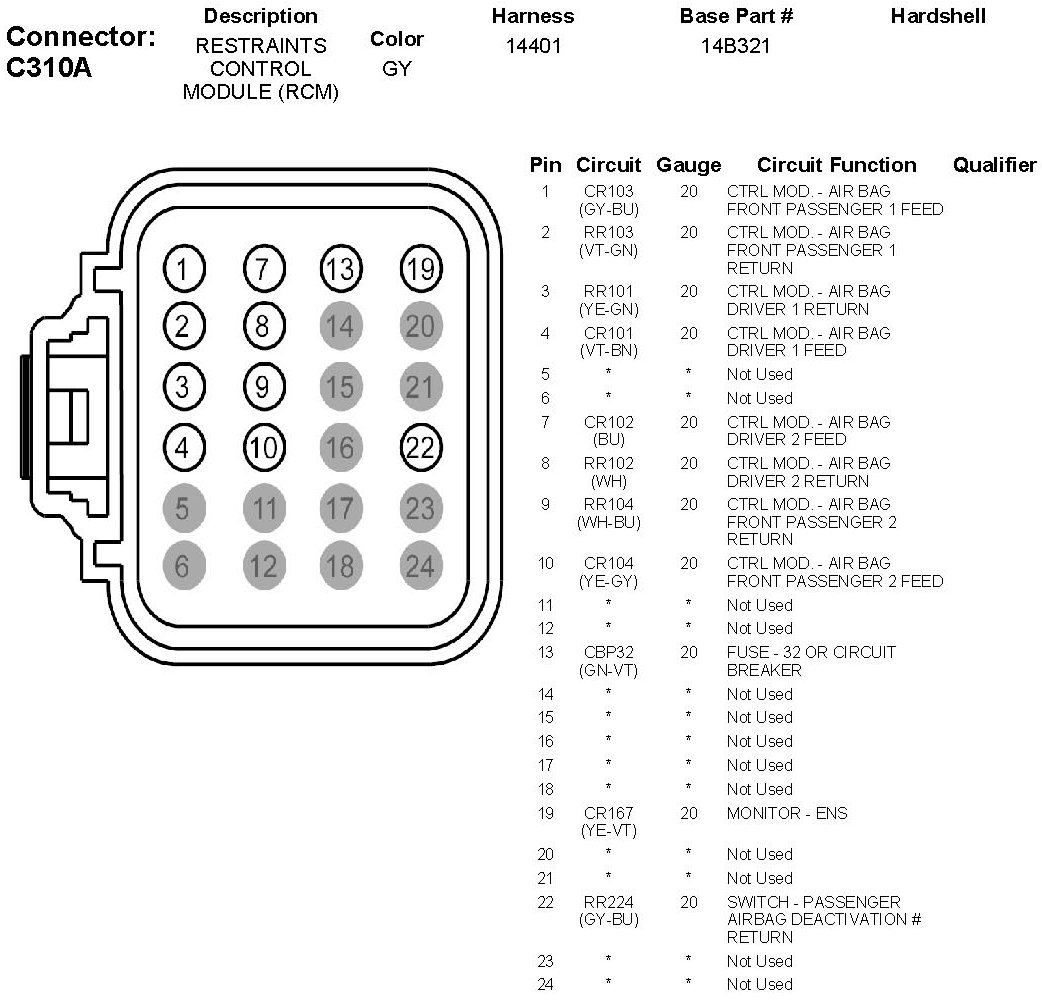 Connector: C310A

| Description | Color | Harness | Base Part # | Hardshell |
|---|---|---|---|---|
| RESTRAINTS CONTROL MODULE (RCM) | GY | 14401 | 14B321 | |

1 7 13 19
2 8 14 20
3 9 15 21
4 10 16 22
5 11 17 23
6 12 18 24

| Pin | Circuit | Gauge | Circuit Function | Qualifier |
|---|---|---|---|---|
| 1 | CR103 (GY-BU) | 20 | CTRL MOD. - AIR BAG FRONT PASSENGER 1 FEED | |
| 2 | RR103 (VT-GN) | 20 | CTRL MOD. - AIR BAG FRONT PASSENGER 1 RETURN | |
| 3 | RR101 (YE-GN) | 20 | CTRL MOD. - AIR BAG DRIVER 1 RETURN | |
| 4 | CR101 (VT-BN) | 20 | CTRL MOD. - AIR BAG DRIVER 1 FEED | |
| 5 | * | * | Not Used | |
| 6 | * | * | Not Used | |
| 7 | CR102 (BU) | 20 | CTRL MOD. - AIR BAG DRIVER 2 FEED | |
| 8 | RR102 (WH) | 20 | CTRL MOD. - AIR BAG DRIVER 2 RETURN | |
| 9 | RR104 (WH-BU) | 20 | CTRL MOD. - AIR BAG FRONT PASSENGER 2 RETURN | |
| 10 | CR104 (YE-GY) | 20 | CTRL MOD. - AIR BAG FRONT PASSENGER 2 FEED | |
| 11 | * | * | Not Used | |
| 12 | * | * | Not Used | |
| 13 | CBP32 (GN-VT) | 20 | FUSE - 32 OR CIRCUIT BREAKER | |
| 14 | * | * | Not Used | |
| 15 | * | * | Not Used | |
| 16 | * | * | Not Used | |
| 17 | * | * | Not Used | |
| 18 | * | * | Not Used | |
| 19 | CR167 (YE-VT) | 20 | MONITOR - ENS | |
| 20 | * | * | Not Used | |
| 21 | * | * | Not Used | |
| 22 | RR224 (GY-BU) | 20 | SWITCH - PASSENGER AIRBAG DEACTIVATION # RETURN | |
| 23 | * | * | Not Used | |
| 24 | * | * | Not Used | |