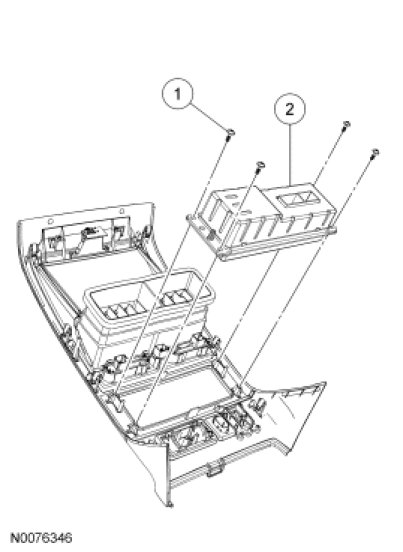 1

2

N0076346