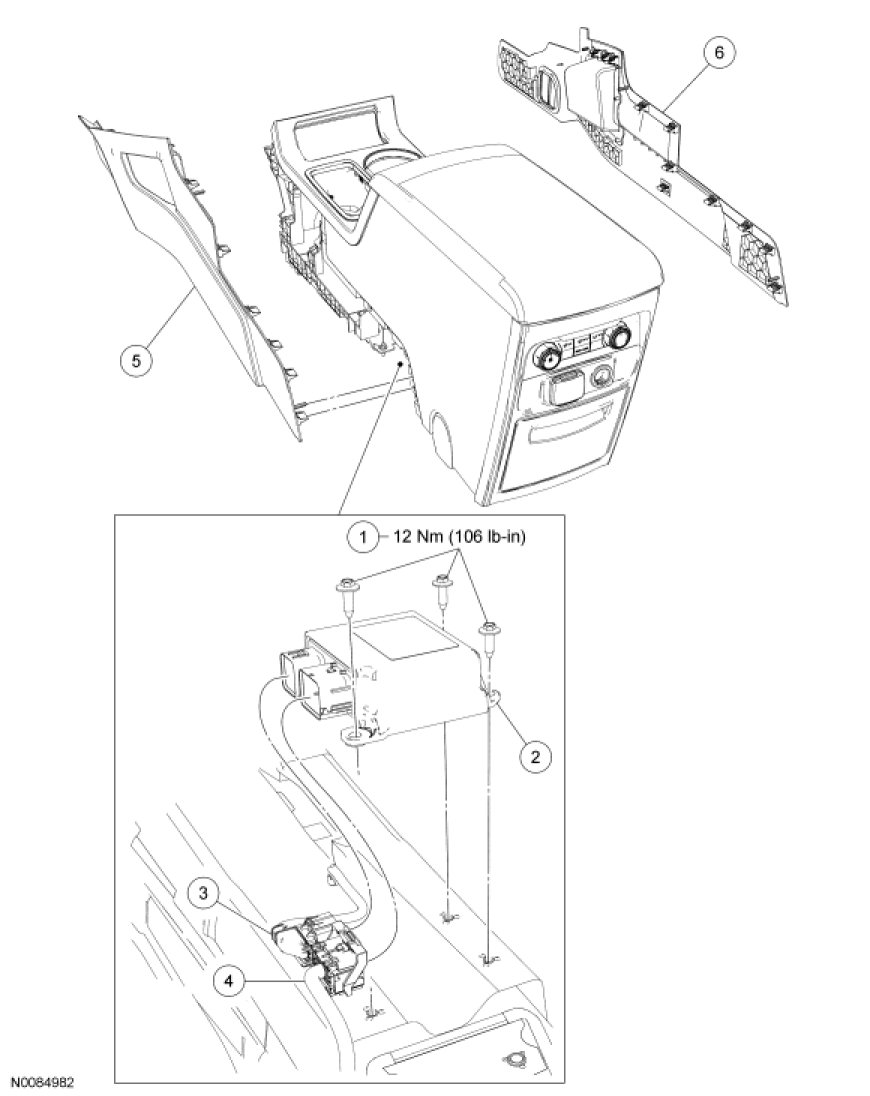 6
5
1 12 Nm (106 lb-in)
2
3
4
N0064982