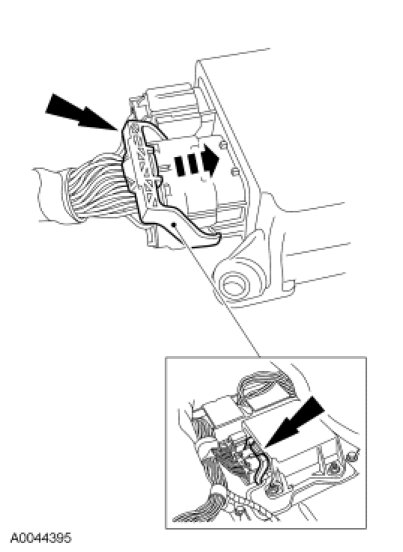 A0044395